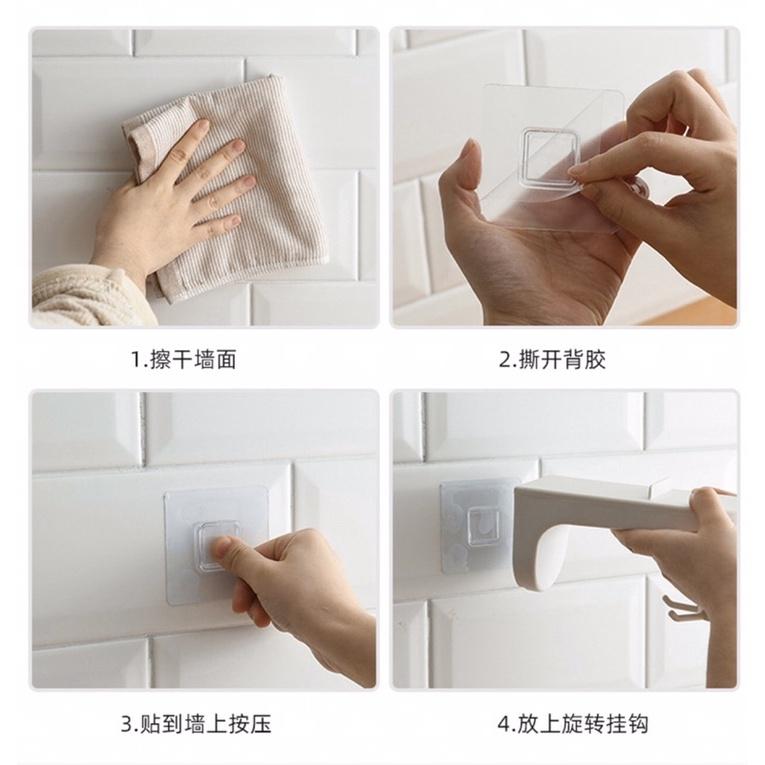 1.擦干墙面

2.撕开背胶

3.贴到墙上按压

4.放上旋转挂钩