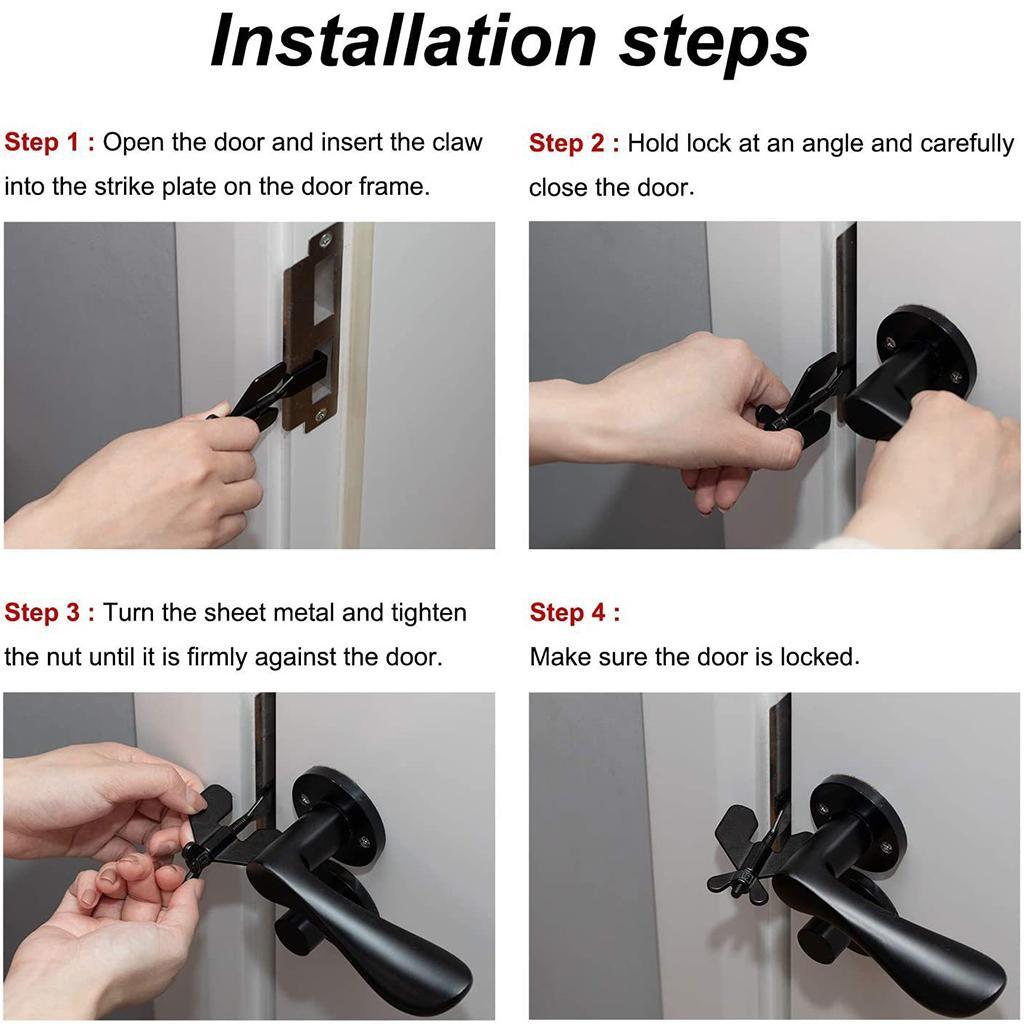 Installation steps

Step 1 : Open the door and insert the claw into the strike plate on the door frame.

Step 2 : Hold lock at an angle and carefully close the door.

Step 3 : Turn the sheet metal and tighten the nut until it is firmly against the door.

Step 4 :
Make sure the door is locked.