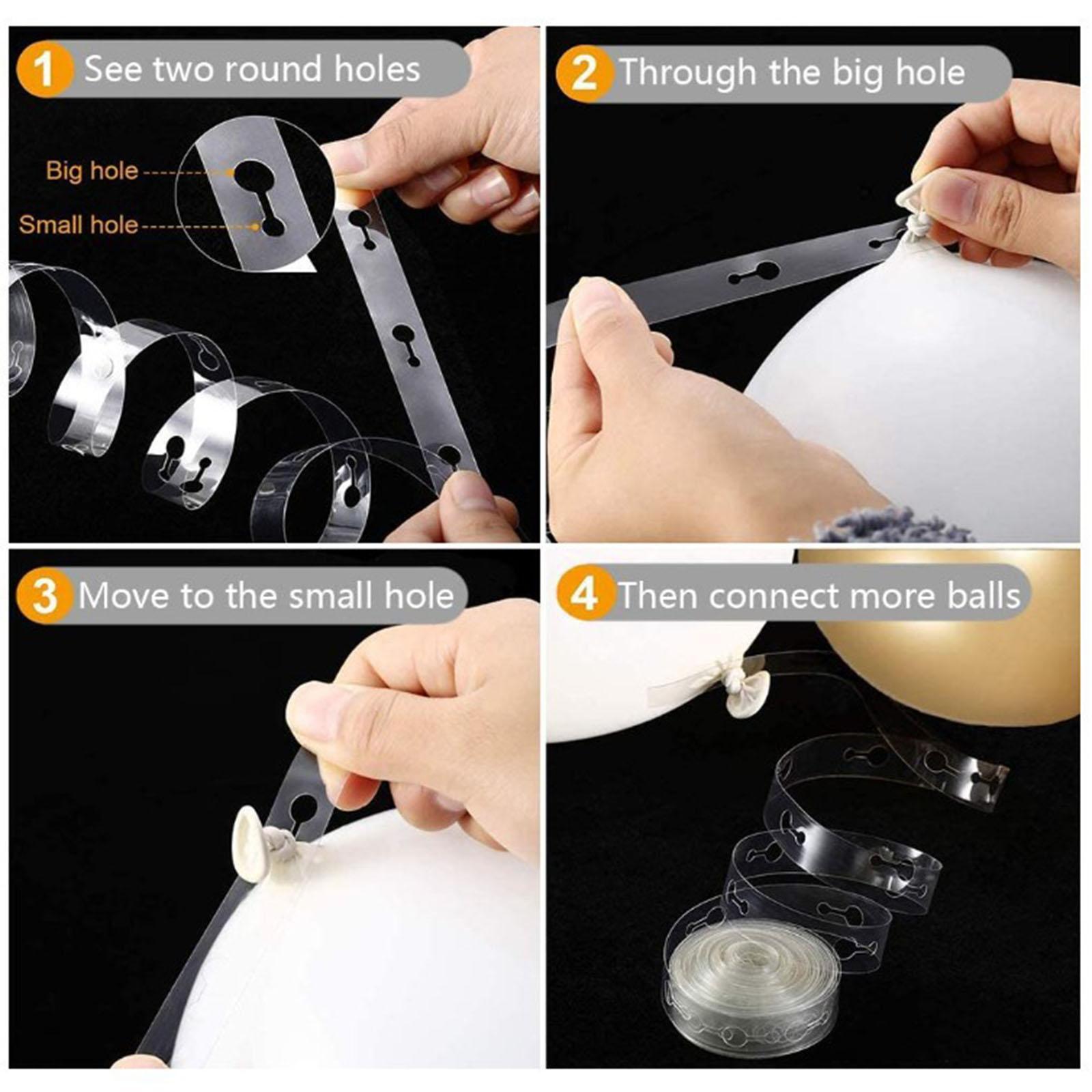 1 See two round holes

Big hole

Small hole

2 Through the big hole

3 Move to the small hole

4 Then connect more balls