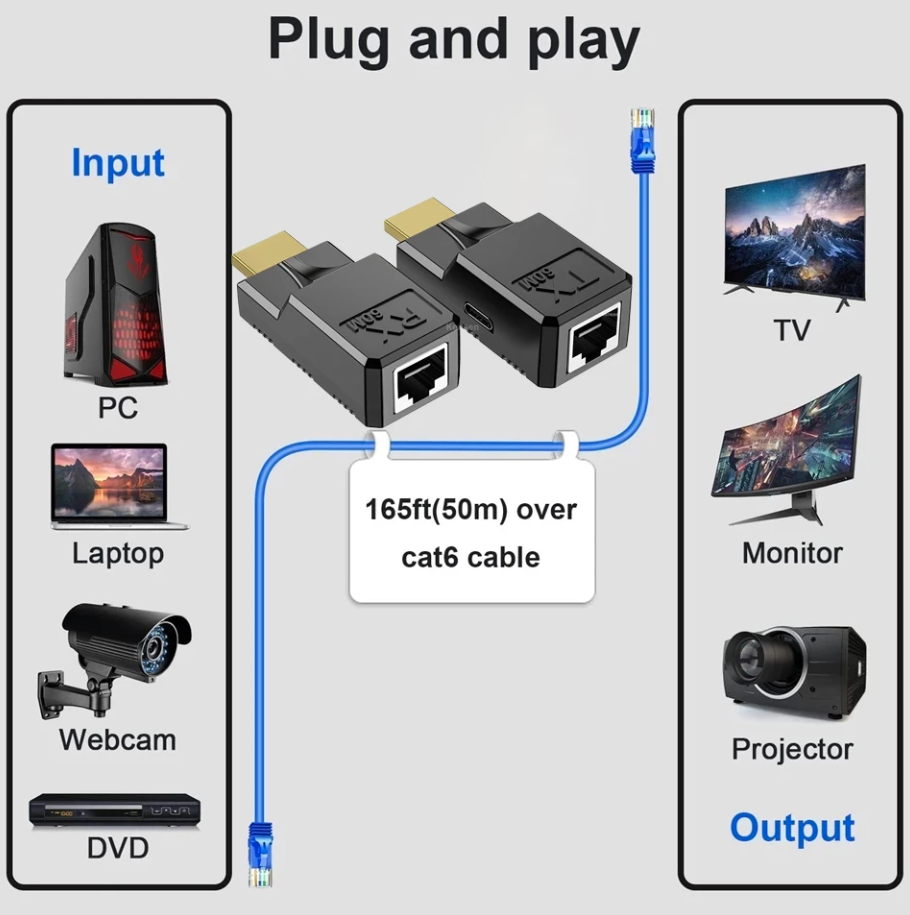 Plug and play

Input

PC

Laptop

Webcam

DVD

RX 60M

TX 60M

165ft(50m) over cat6 cable

TV

Monitor

Projector

Output