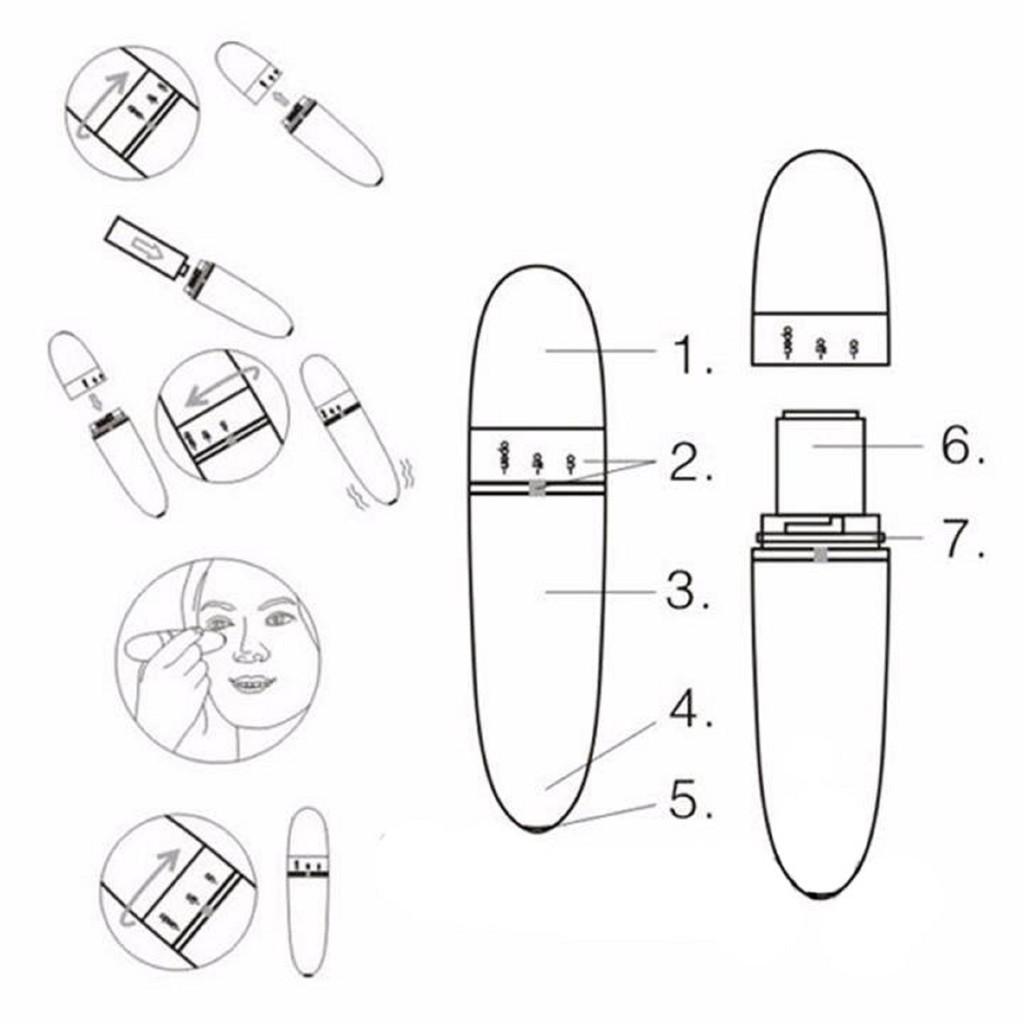 1.
2.
3.
4.
5.
6.
7.