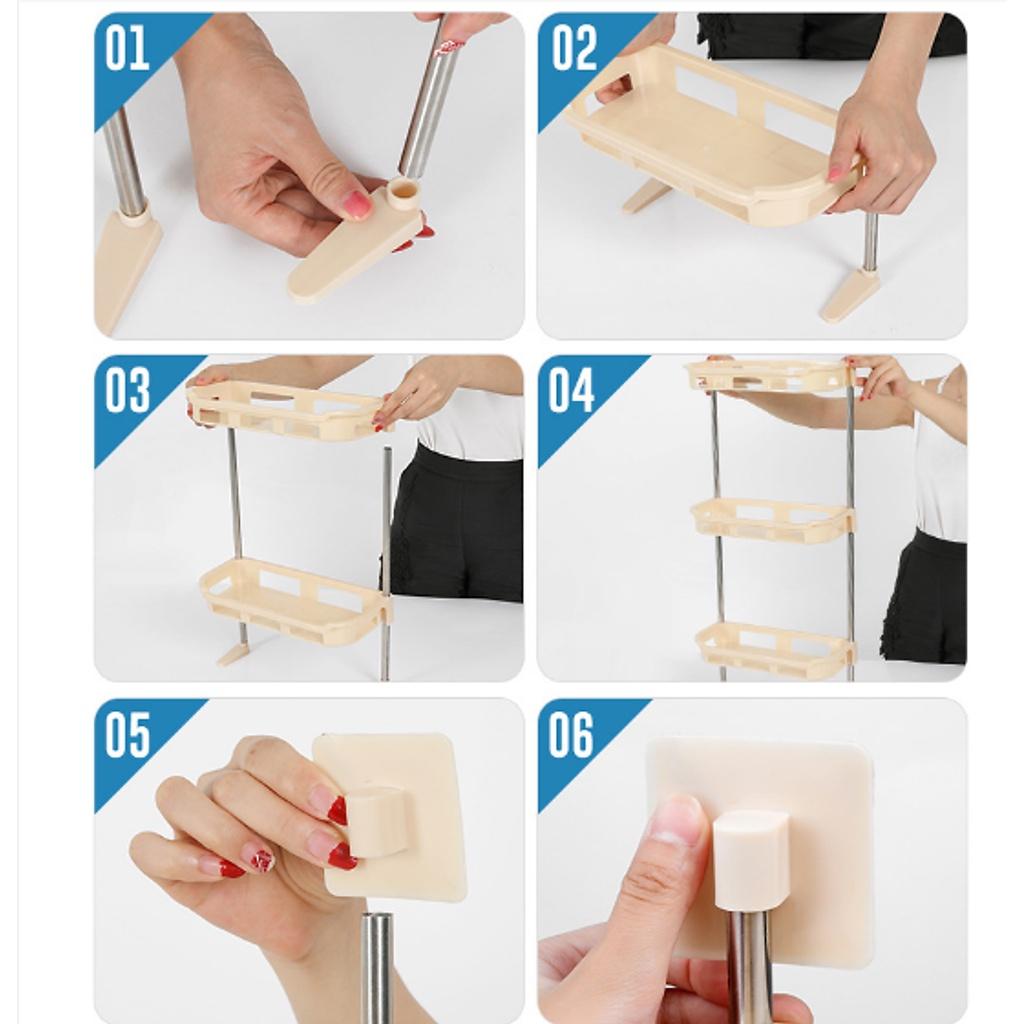 01

02

03

04

05

06