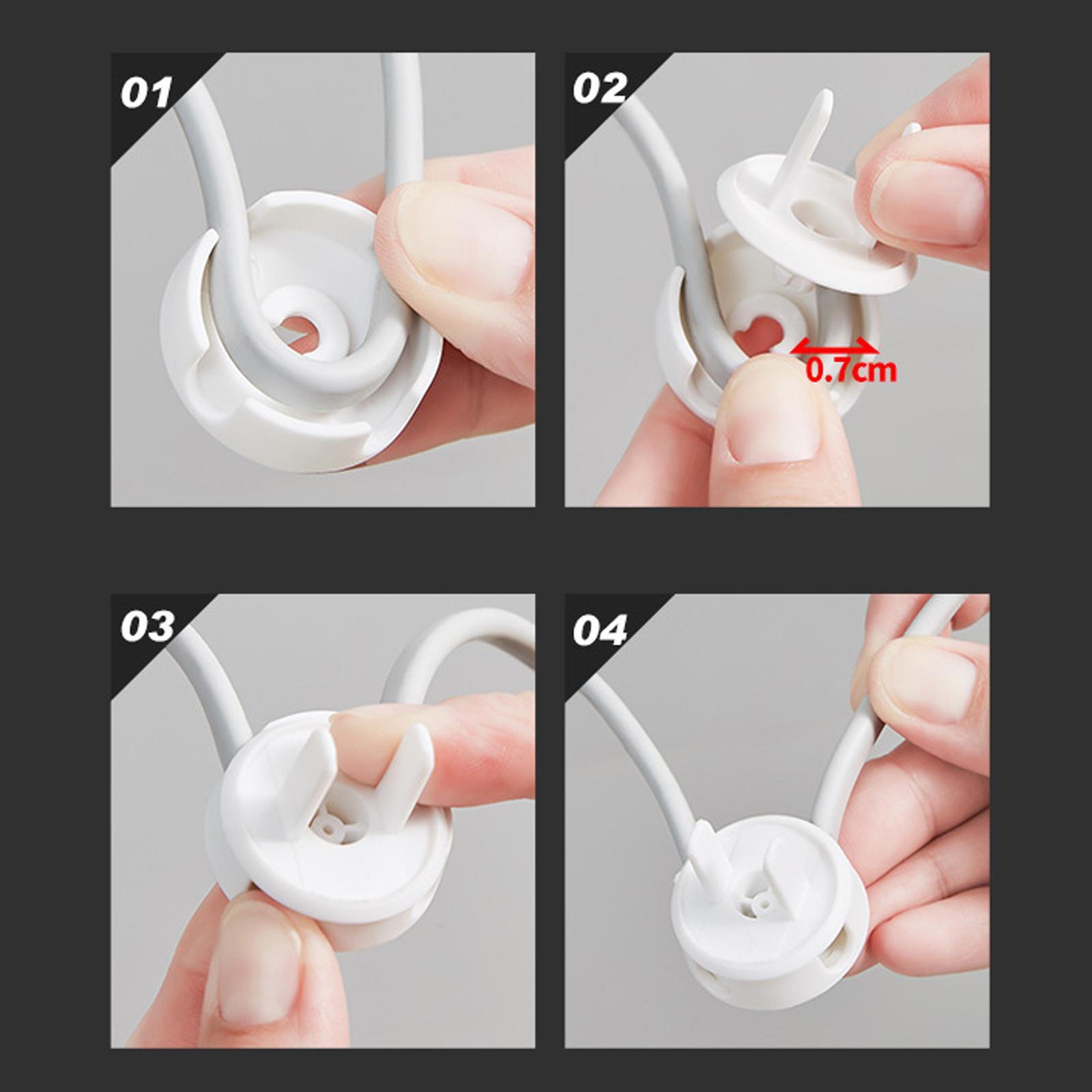 01

02

0.7cm

03

04