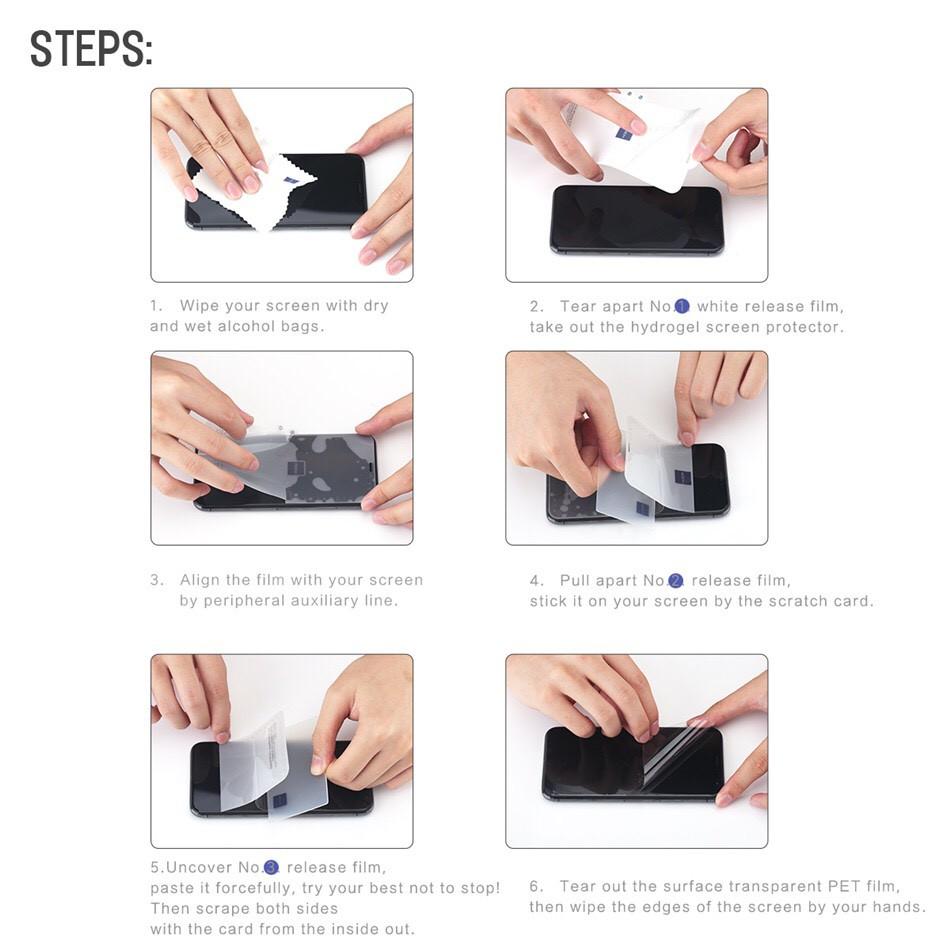 STEPS:

1. Wipe your screen with dry and wet alcohol bags.

2. Tear apart No.1 white release film, take out the hydrogel screen protector.

3. Align the film with your screen by peripheral auxiliary line.

4. Pull apart No.2 release film, stick it on your screen by the scratch card.

5.Uncover No.3 release film, paste it forcefully, try your best not to stop! Then scrape both sides with the card from the inside out.

6. Tear out the surface transparent PET film, then wipe the edges of the screen by your hands.