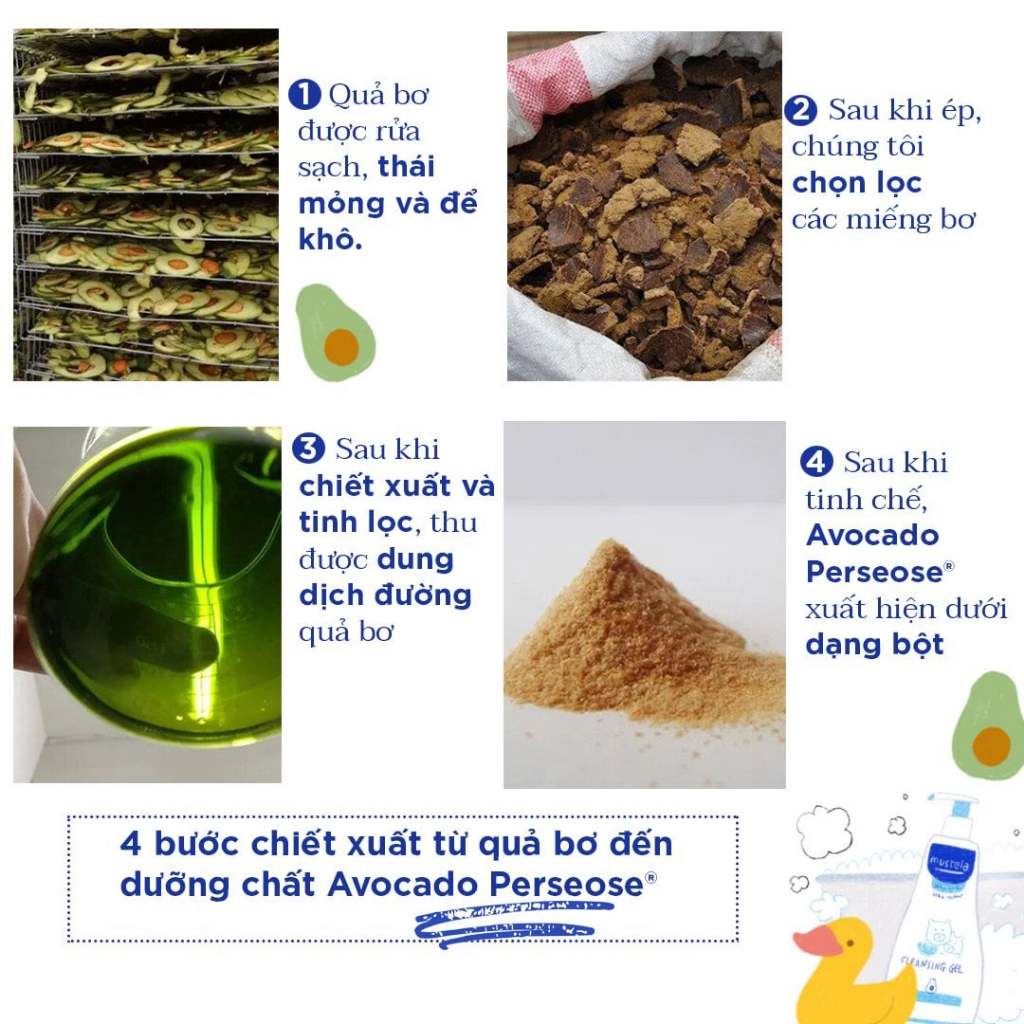 1 Quả bơ được rửa sạch, thái mỏng và để khô.

2 Sau khi ép, chúng tôi chọn lọc các miếng bơ

3 Sau khi chiết xuất và tinh lọc, thu được dung dịch đường quả bơ

4 Sau khi tinh chế, Avocado Perseose® xuất hiện dưới dạng bột

4 bước chiết xuất từ quả bơ đến dưỡng chất Avocado Perseose®

mustela

CLEANSING GEL