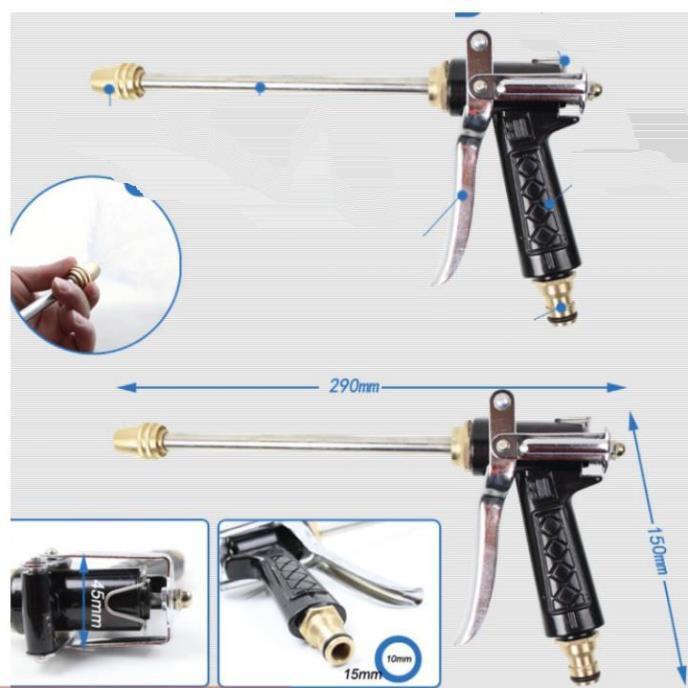 290mm

150mm

45mm

10mm

15mm