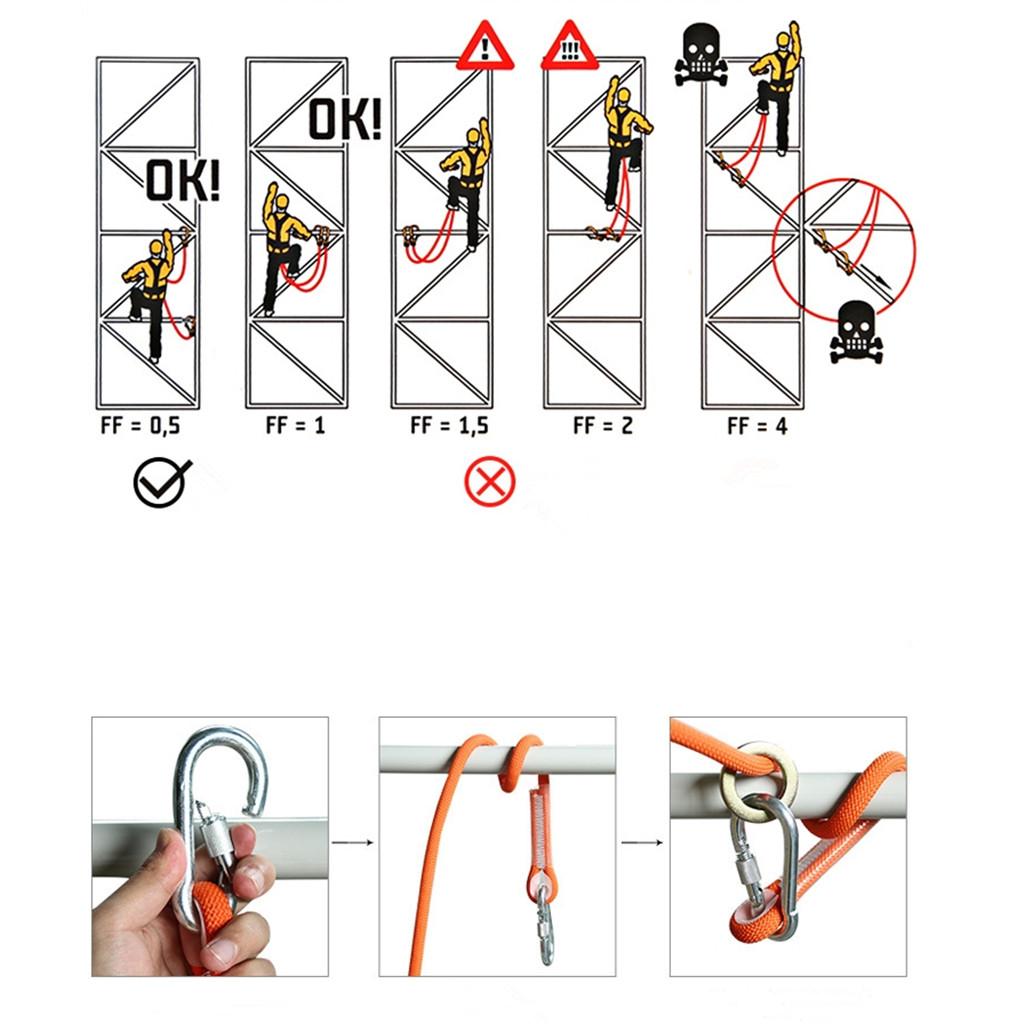 OK!

OK!

!

!!!

FF = 0,5

FF = 1

FF = 1,5

FF = 2

FF = 4