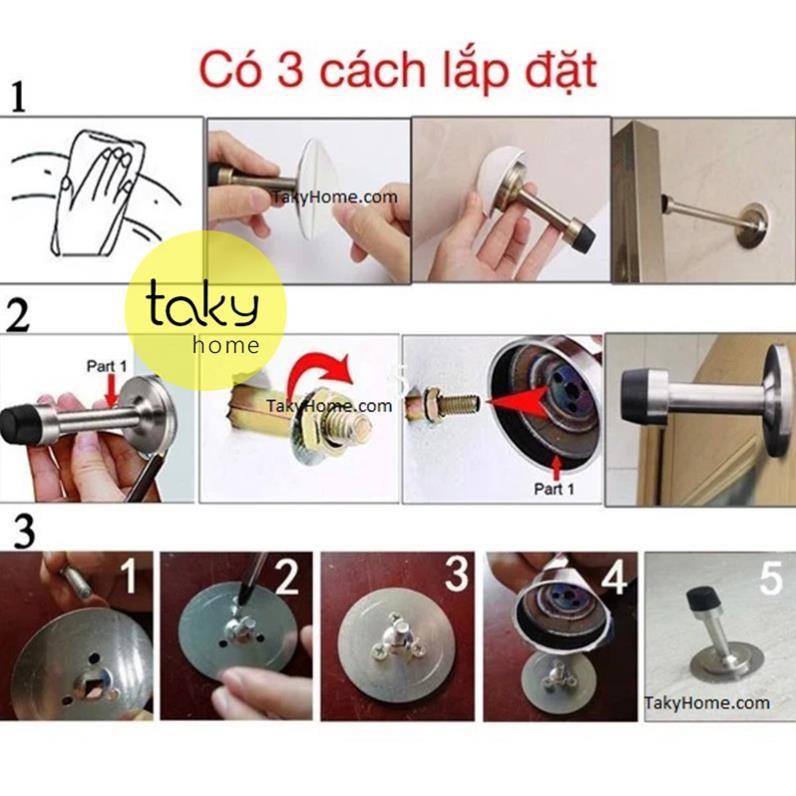 Có 3 cách lắp đặt

1

TakyHome.com

taky
home

2

Part 1

TakyHome.com

Part 1

3

1

2

3

4

5

TakyHome.com