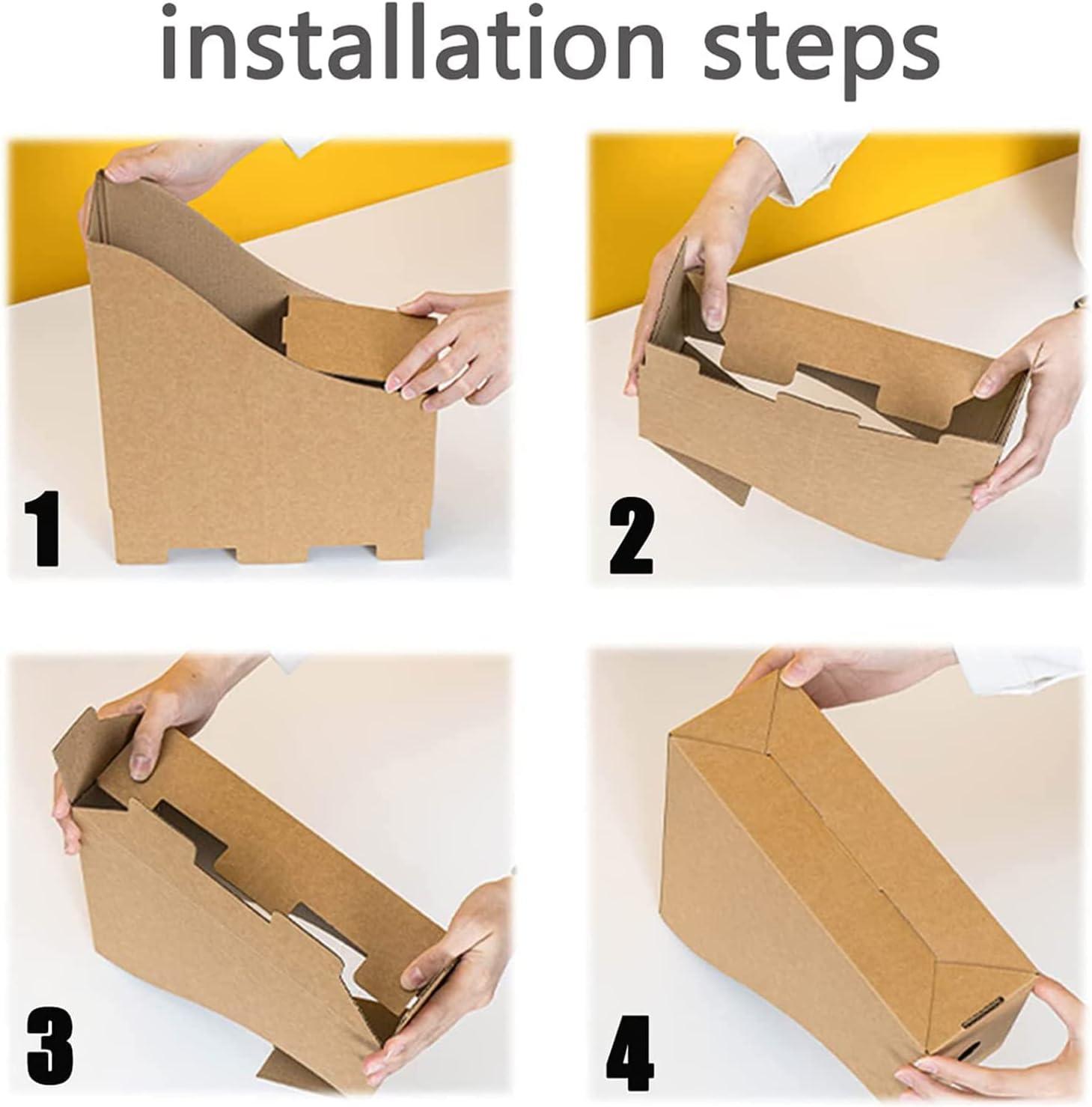 installation steps

1

2

3

4