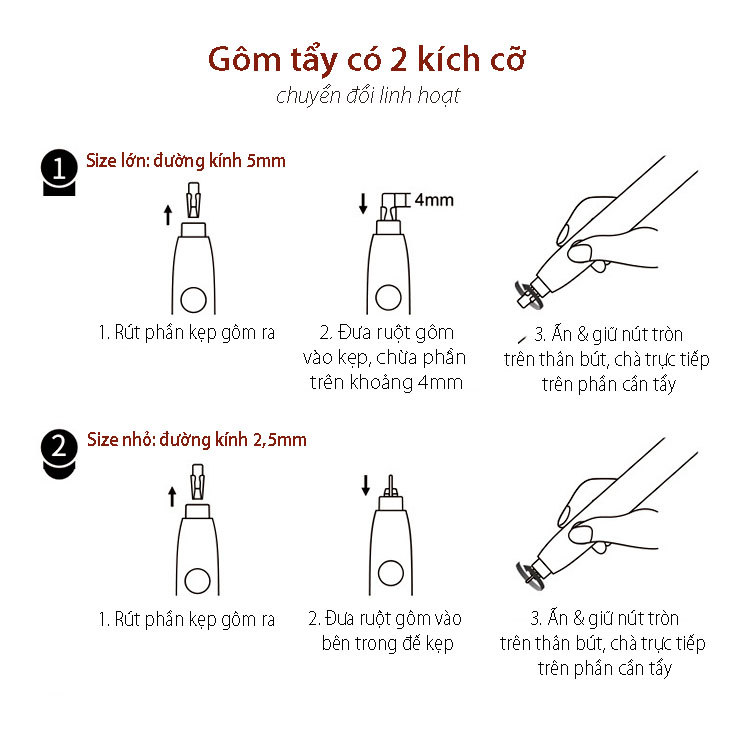 Gôm tẩy có 2 kích cỡ
chuyển đổi linh hoạt

1 Size lớn: đường kính 5mm

4mm

1. Rút phần kẹp gôm ra

2. Đưa ruột gôm vào kẹp, chừa phần trên khoảng 4mm

3. Ấn & giữ nút tròn trên thân bút, chà trực tiếp trên phần cần tẩy

2 Size nhỏ: đường kính 2,5mm

1. Rút phần kẹp gôm ra

2. Đưa ruột gôm vào bên trong đế kẹp

3. Ấn & giữ nút tròn trên thân bút, chà trực tiếp trên phần cần tẩy