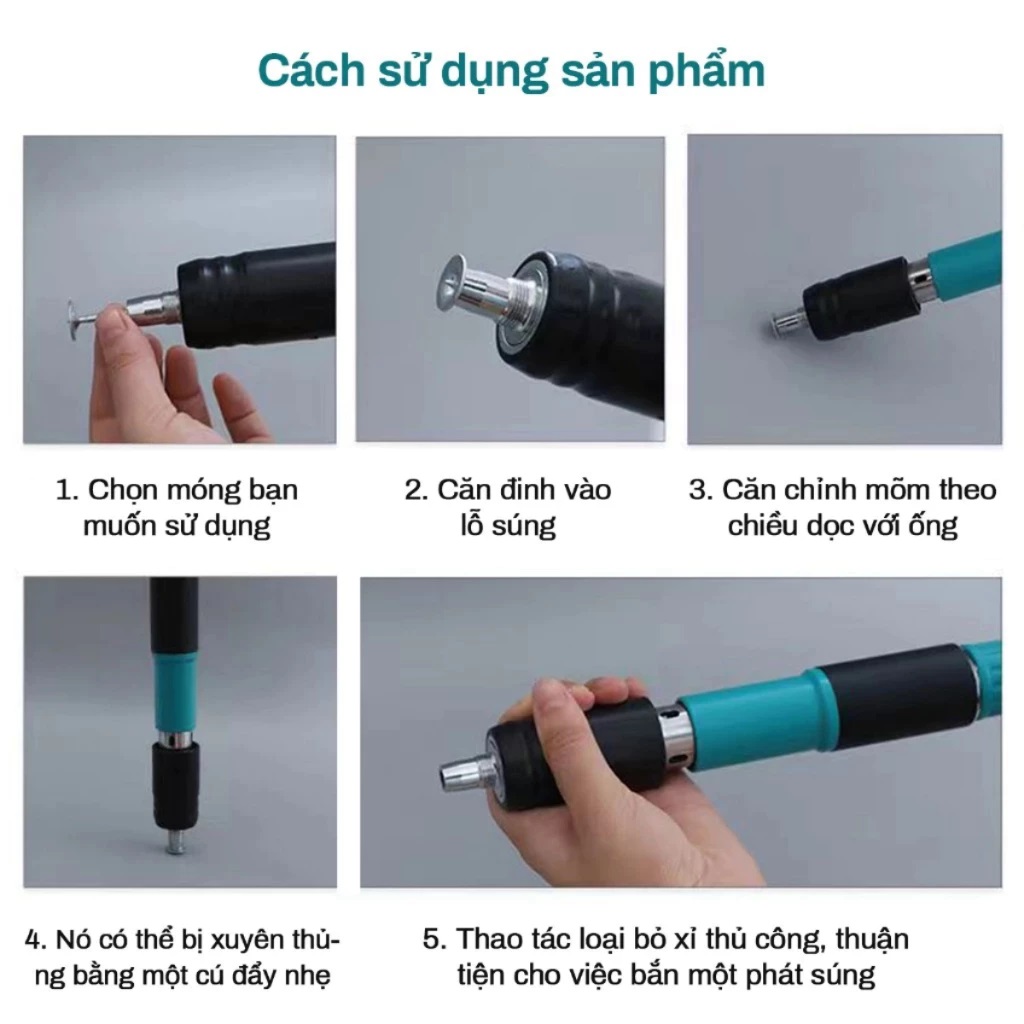 Cách sử dụng sản phẩm

1. Chọn móng bạn muốn sử dụng

2. Căn đinh vào lỗ súng

3. Căn chỉnh mõm theo chiều dọc với ống

4. Nó có thể bị xuyên thủng bằng một cú đẩy nhẹ

5. Thao tác loại bỏ xỉ thủ công, thuận tiện cho việc bắn một phát súng