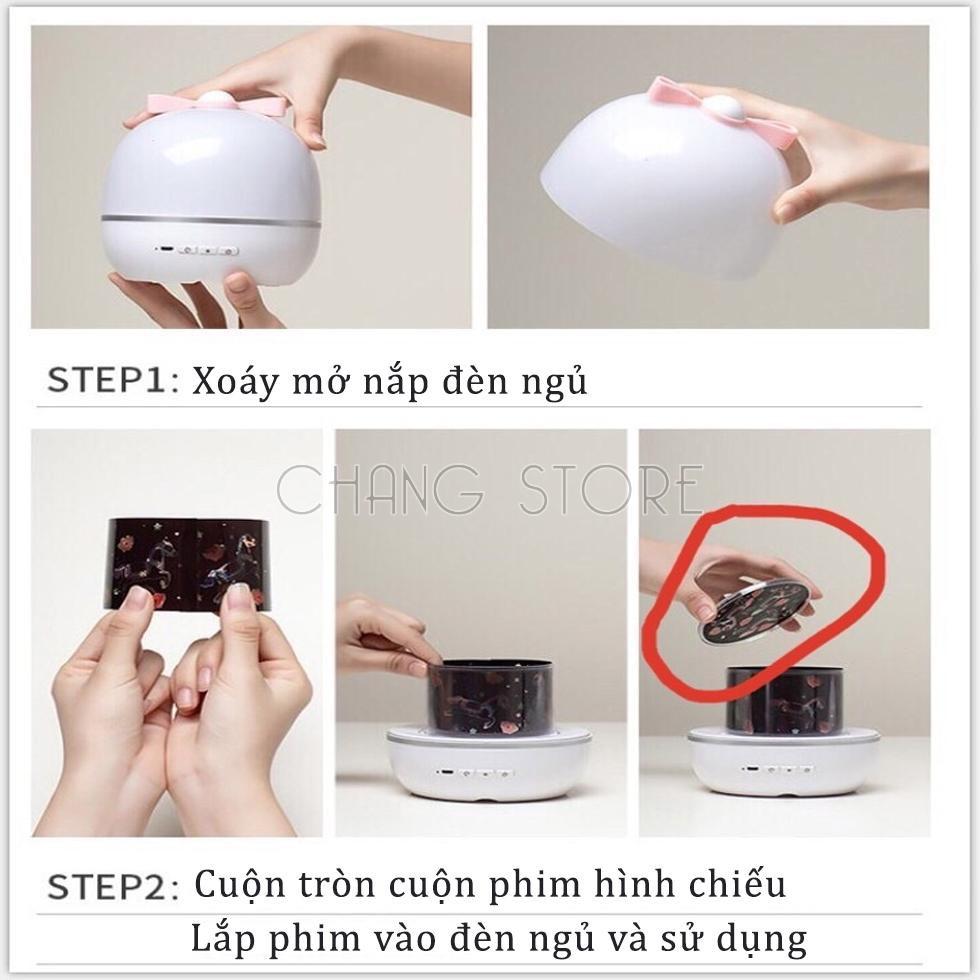 STEP1: Xoáy mở nắp đèn ngủ

CHANG STORE

STEP2: Cuộn tròn cuộn phim hình chiếu
Lắp phim vào đèn ngủ và sử dụng