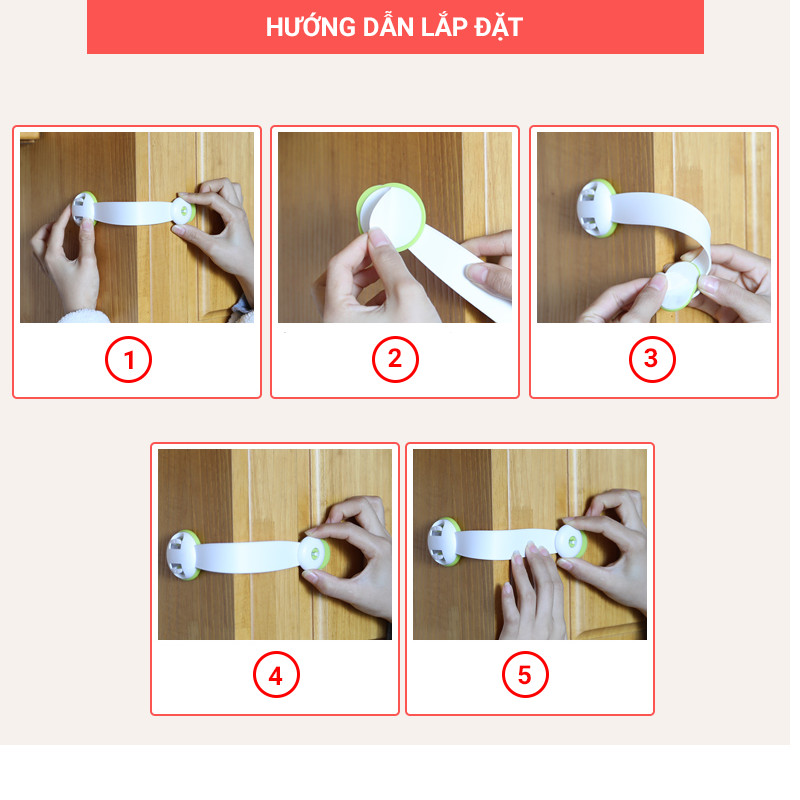 HƯỚNG DẪN LẮP ĐẶT

1

2

3

4

5