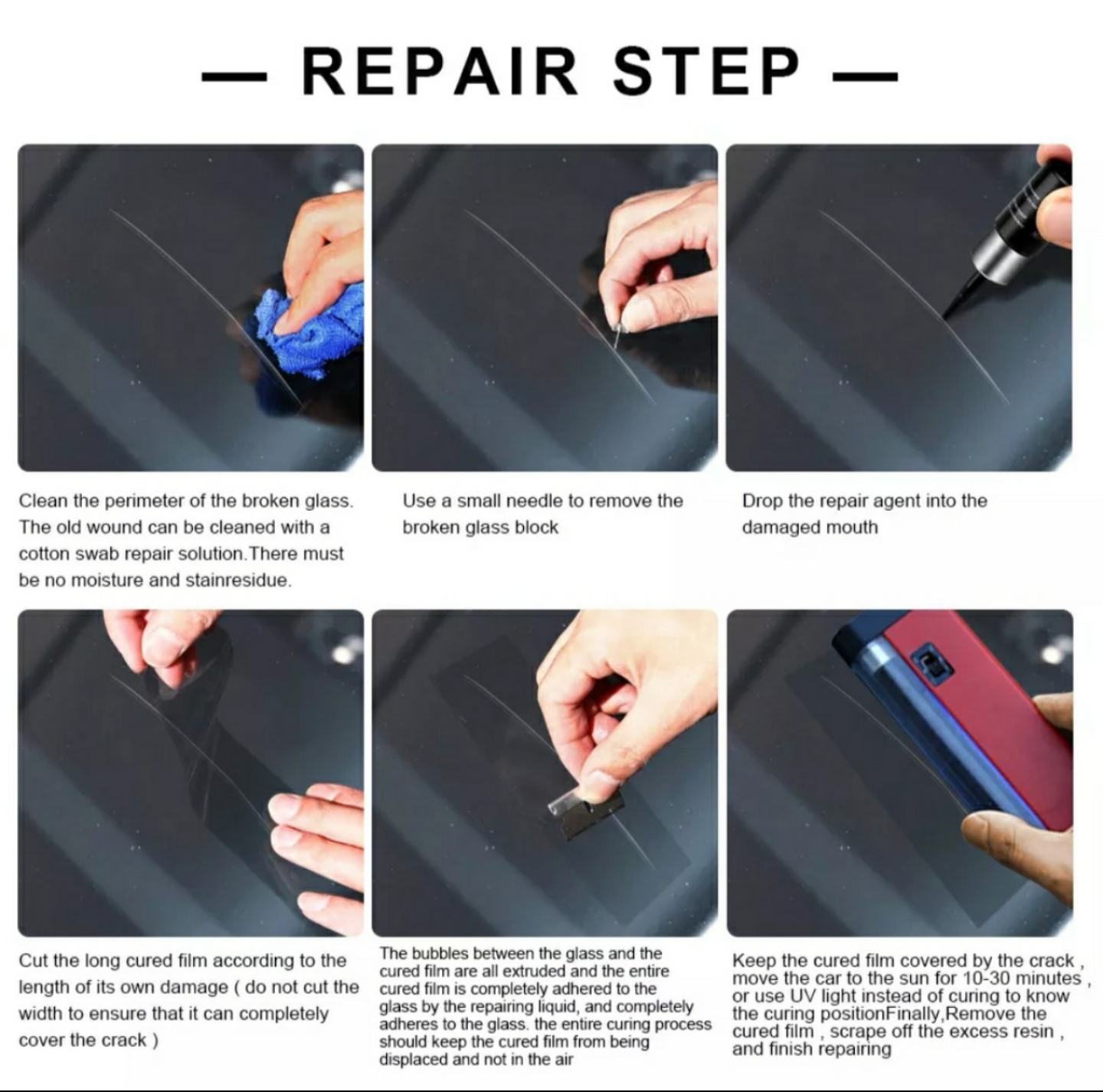 — REPAIR STEP —

Clean the perimeter of the broken glass. The old wound can be cleaned with a cotton swab repair solution.There must be no moisture and stainresidue.

Use a small needle to remove the broken glass block

Drop the repair agent into the damaged mouth

Cut the long cured film according to the length of its own damage ( do not cut the width to ensure that it can completely cover the crack )

The bubbles between the glass and the cured film are all extruded and the entire cured film is completely adhered to the glass by the repairing liquid, and completely adheres to the glass. the entire curing process should keep the cured film from being displaced and not in the air

Keep the cured film covered by the crack , move the car to the sun for 10-30 minutes , or use UV light instead of curing to know the curing positionFinally,Remove the cured film , scrape off the excess resin , and finish repairing