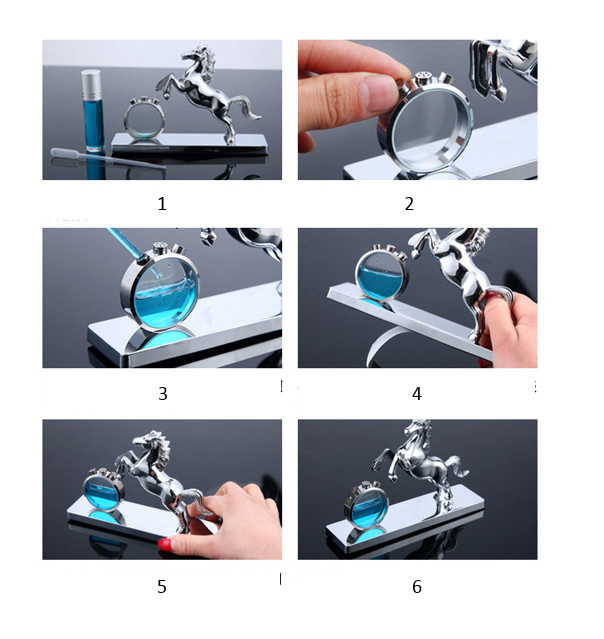 1

2

3

4

5

6