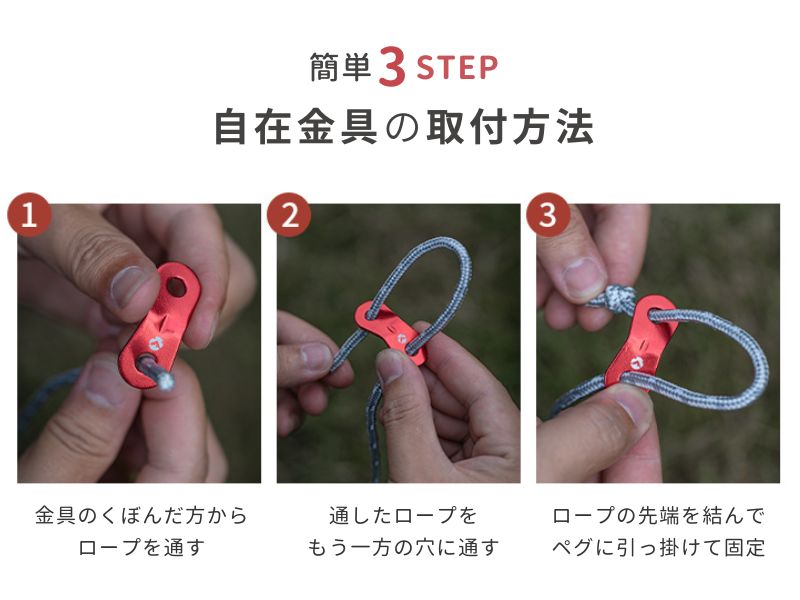 簡単 3 STEP
自在金具の取付方法

1

金具のくぼんだ方から
ロープを通す

2

通したロープを
もう一方の穴に通す

3

ロープの先端を結んで
ペグに引っ掛けて固定