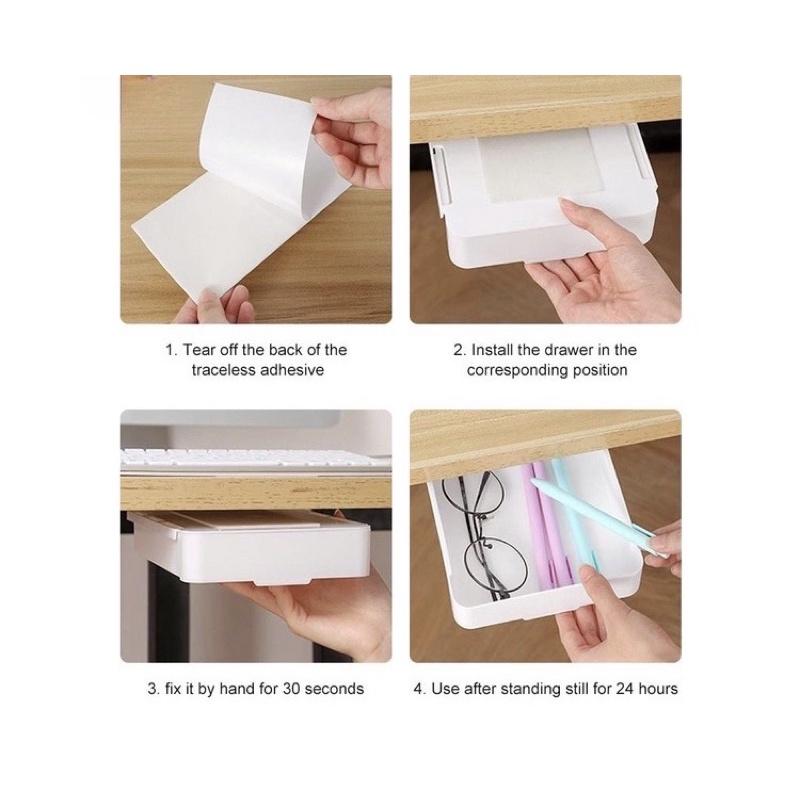 1. Tear off the back of the traceless adhesive

2. Install the drawer in the corresponding position

3. fix it by hand for 30 seconds

4. Use after standing still for 24 hours