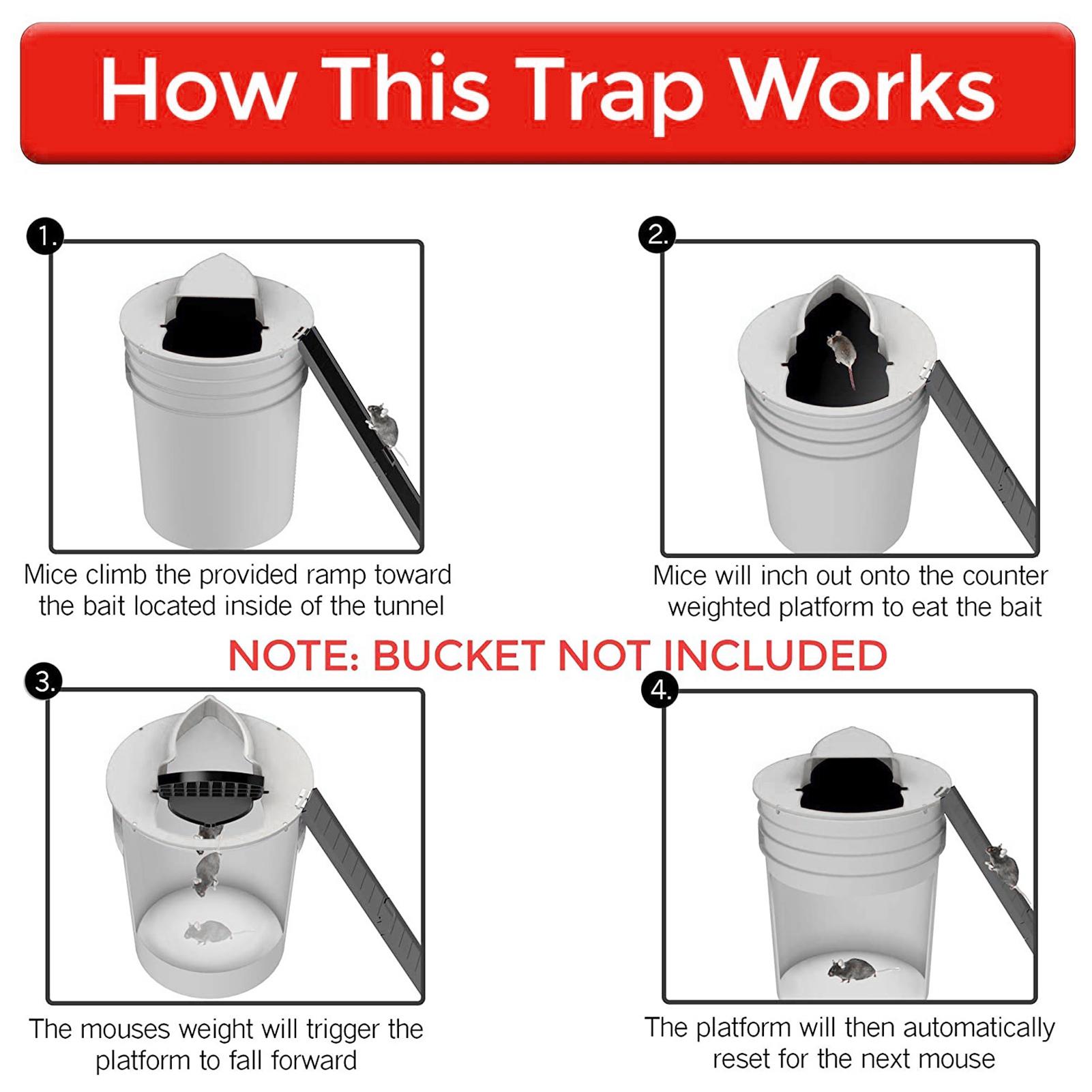 How This Trap Works

1.

Mice climb the provided ramp toward the bait located inside of the tunnel

2.

Mice will inch out onto the counter weighted platform to eat the bait

NOTE: BUCKET NOT INCLUDED

3.

The mouses weight will trigger the platform to fall forward

4.

The platform will then automatically reset for the next mouse