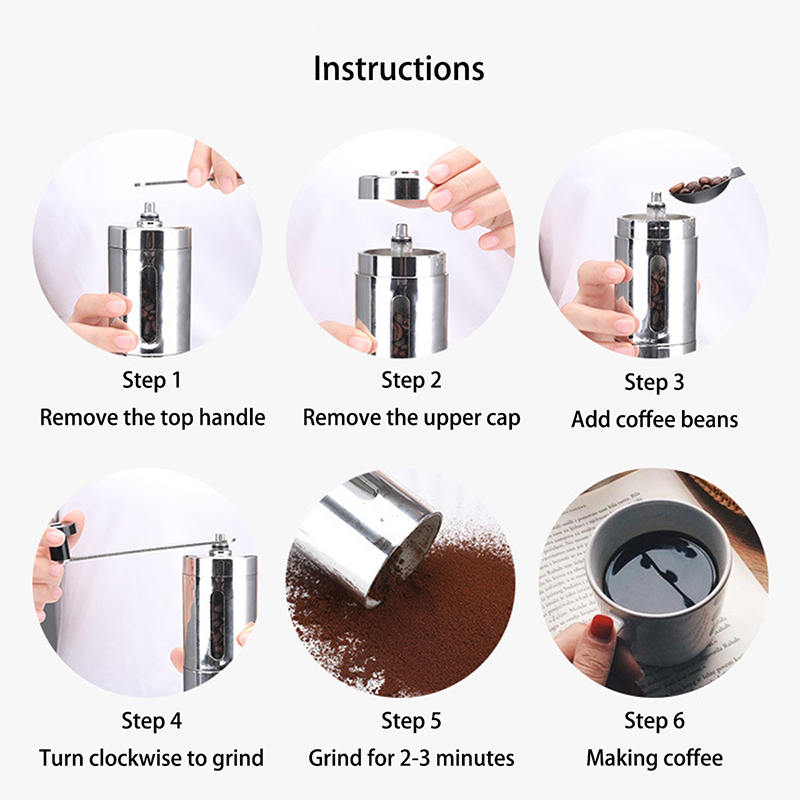 Instructions

Step 1
Remove the top handle

Step 2
Remove the upper cap

Step 3
Add coffee beans

Step 4
Turn clockwise to grind

Step 5
Grind for 2-3 minutes

Step 6
Making coffee