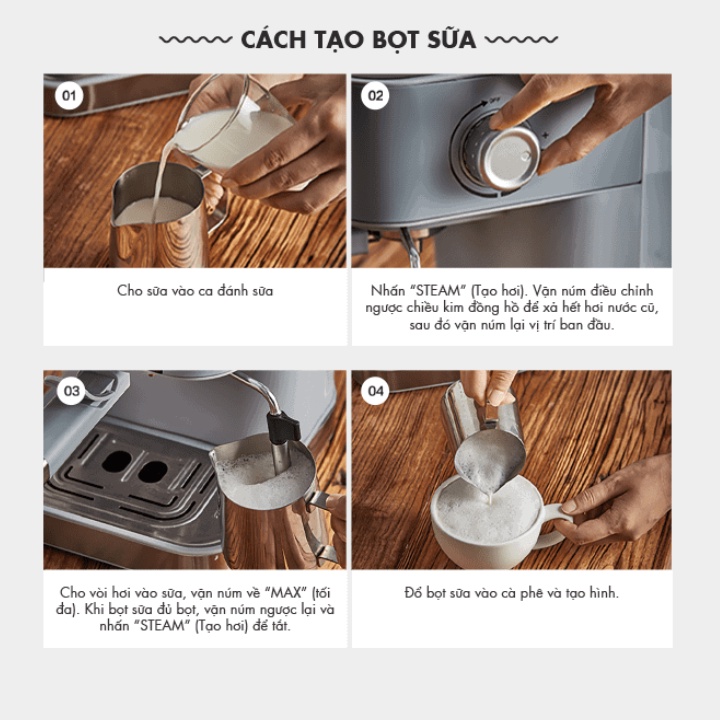 CÁCH TẠO BỌT SỮA

01

Cho sữa vào ca đánh sữa

02

Nhấn "STEAM" (Tạo hơi). Vặn núm điều chỉnh ngược chiều kim đồng hồ để xả hết hơi nước cũ, sau đó vặn núm lại vị trí ban đầu.

03

Cho vòi hơi vào sữa, vặn núm về "MAX" (tối đa). Khi bọt sữa đủ bọt, vặn núm ngược lại và nhấn "STEAM" (Tạo hơi) để tắt.

04

Đổ bọt sữa vào cà phê và tạo hình.