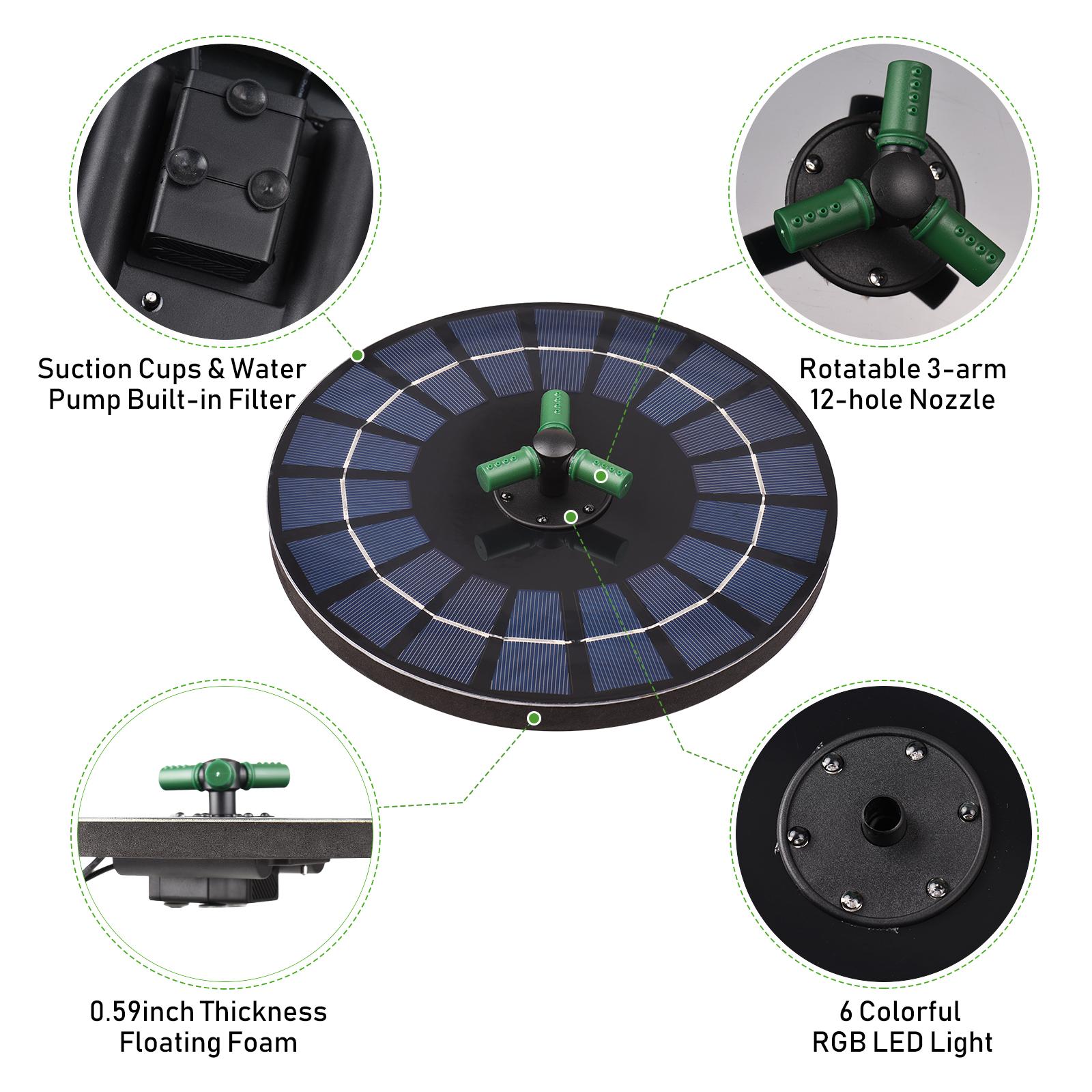 Suction Cups & Water
Pump Built-in Filter

Rotatable 3-arm
12-hole Nozzle

0.59inch Thickness
Floating Foam

6 Colorful
RGB LED Light