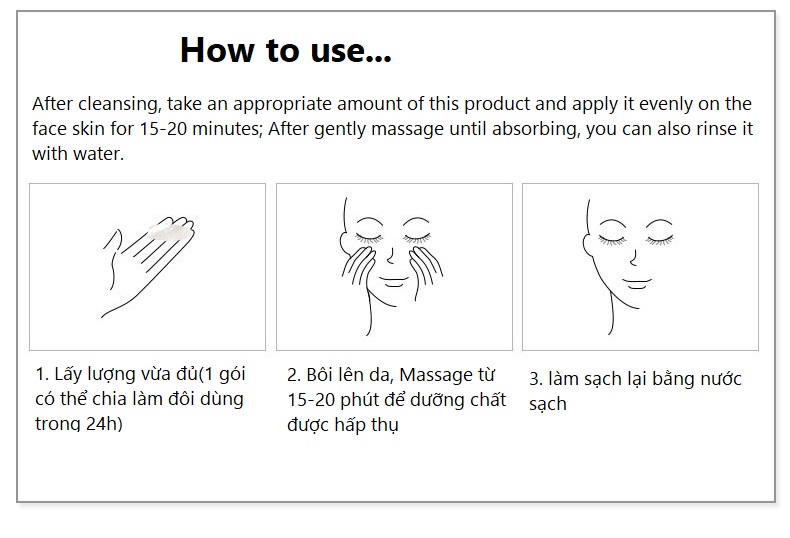 How to use...

After cleansing, take an appropriate amount of this product and apply it evenly on the face skin for 15-20 minutes; After gently massage until absorbing, you can also rinse it with water.

1. Lấy lượng vừa đủ(1 gói có thể chia làm đôi dùng trong 24h)

2. Bôi lên da, Massage từ 15-20 phút để dưỡng chất được hấp thụ

3. làm sạch lại bằng nước sạch