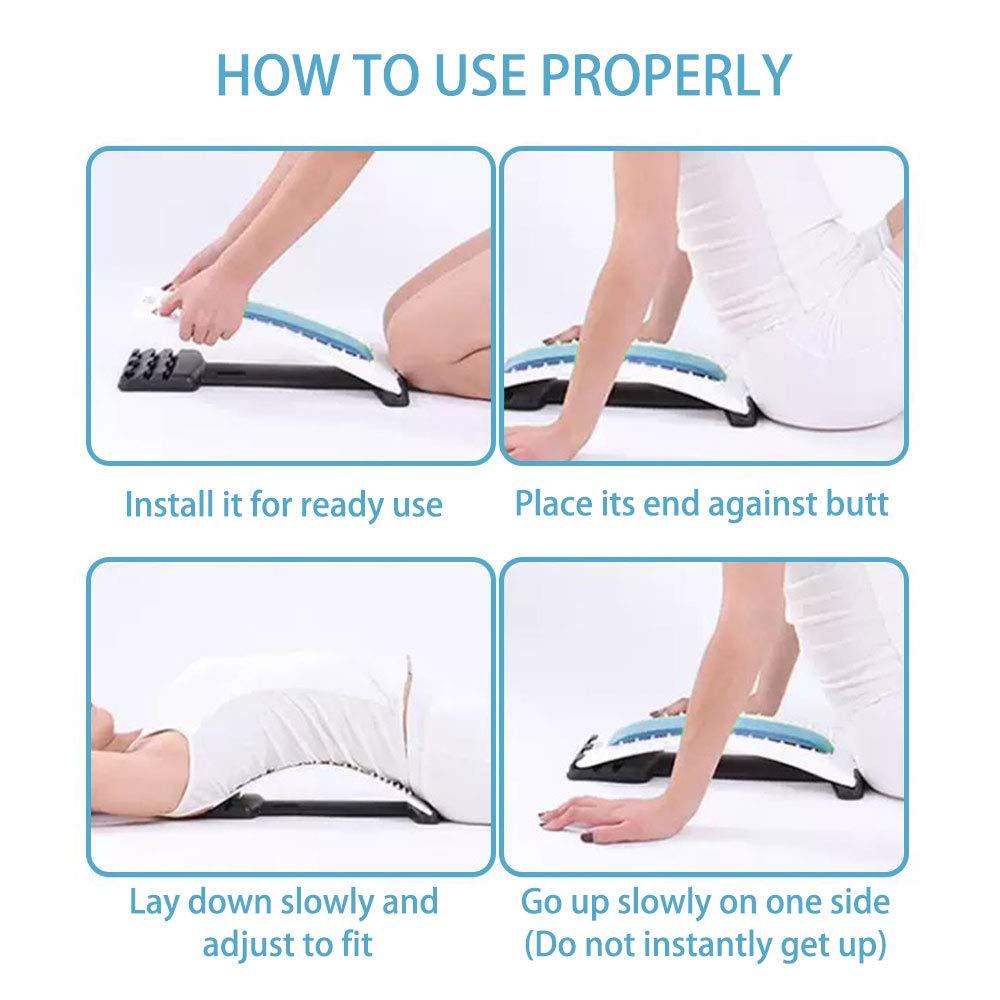 HOW TO USE PROPERLY

Install it for ready use

Place its end against butt

Lay down slowly and adjust to fit

Go up slowly on one side (Do not instantly get up)