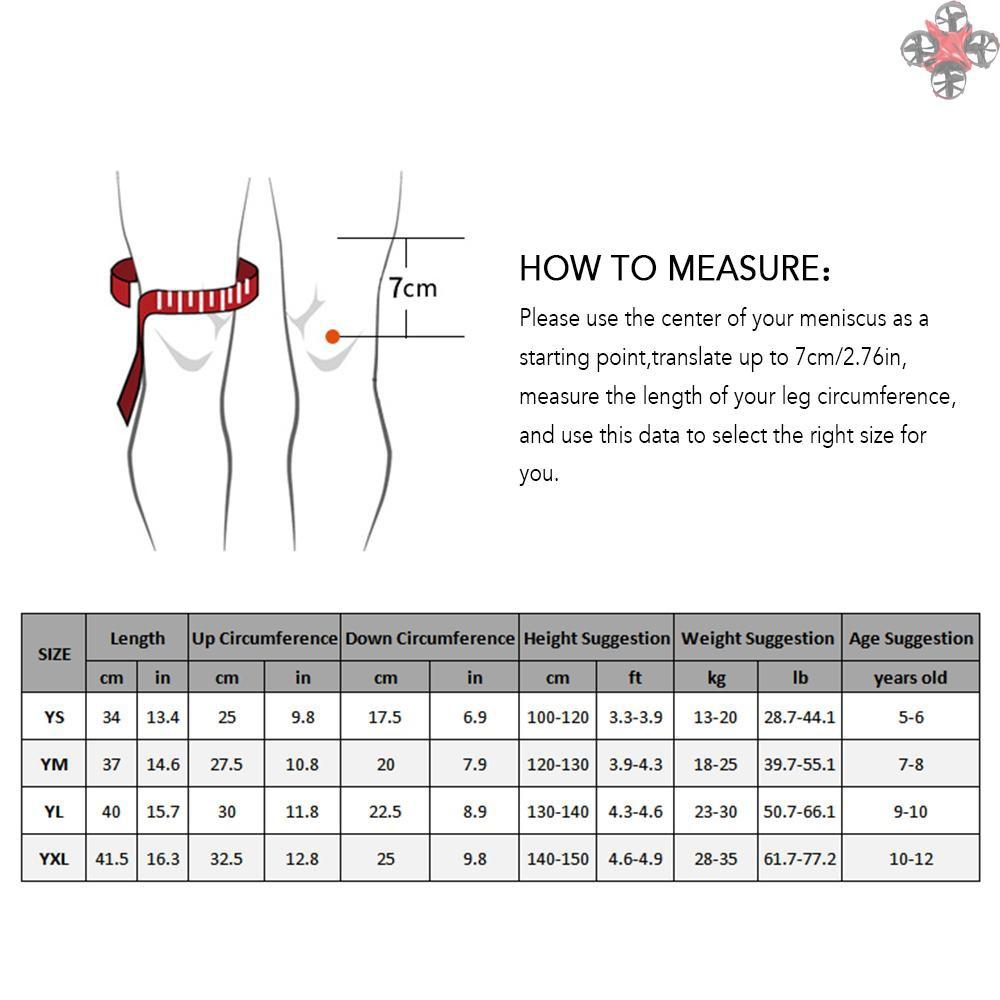 7cm

HOW TO MEASURE：

Please use the center of your meniscus as a starting point,translate up to 7cm/2.76in, measure the length of your leg circumference, and use this data to select the right size for you.

| SIZE | Length | | Up Circumference | | Down Circumference | | Height Suggestion | | Weight Suggestion | | Age Suggestion |
|---|---|---|---|---|---|---|---|---|---|---|---|
| | cm | in | cm | in | cm | in | cm | ft | kg | lb | years old |
| YS | 34 | 13.4 | 25 | 9.8 | 17.5 | 6.9 | 100-120 | 3.3-3.9 | 13-20 | 28.7-44.1 | 5-6 |
| YM | 37 | 14.6 | 27.5 | 10.8 | 20 | 7.9 | 120-130 | 3.9-4.3 | 18-25 | 39.7-55.1 | 7-8 |
| YL | 40 | 15.7 | 30 | 11.8 | 22.5 | 8.9 | 130-140 | 4.3-4.6 | 23-30 | 50.7-66.1 | 9-10 |
| YXL | 41.5 | 16.3 | 32.5 | 12.8 | 25 | 9.8 | 140-150 | 4.6-4.9 | 28-35 | 61.7-77.2 | 10-12 |