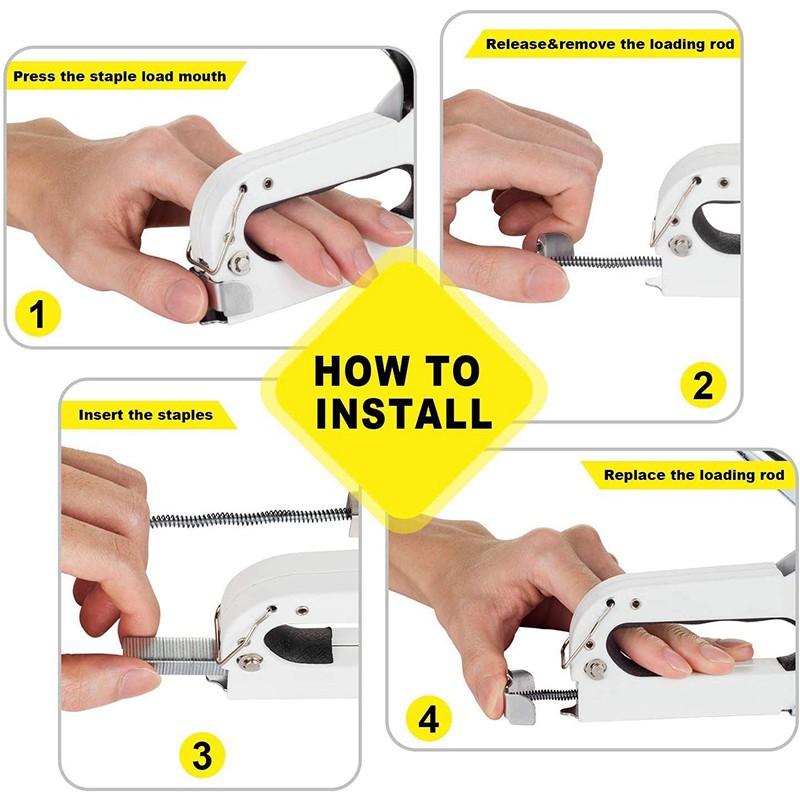 Press the staple load mouth

1

Release&remove the loading rod

2

HOW TO INSTALL

Insert the staples

3

Replace the loading rod

4