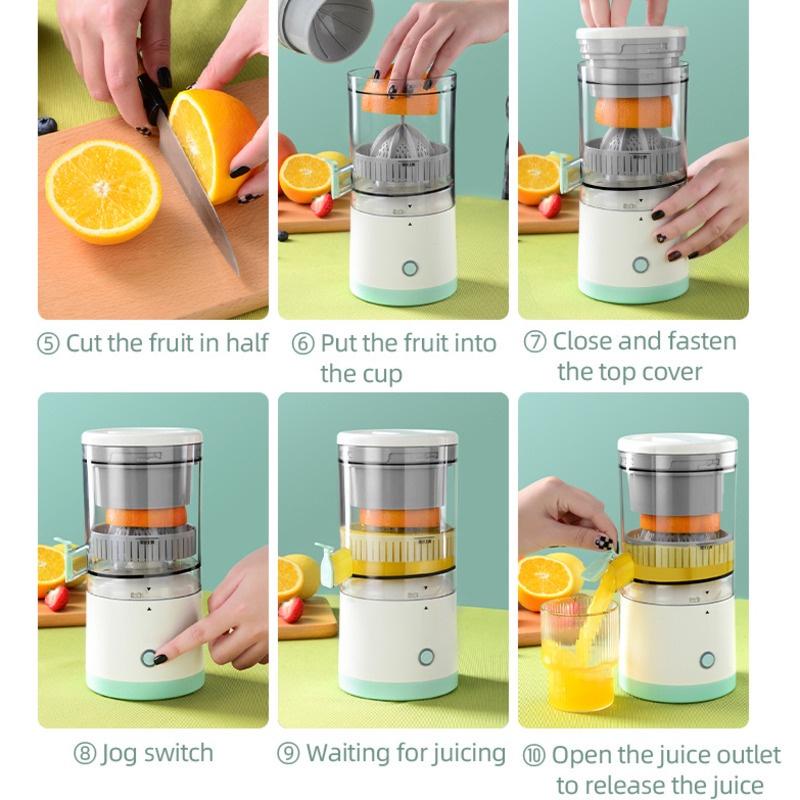 ⑤ Cut the fruit in half

⑥ Put the fruit into the cup

⑦ Close and fasten the top cover

⑧ Jog switch

⑨ Waiting for juicing

⑩ Open the juice outlet to release the juice