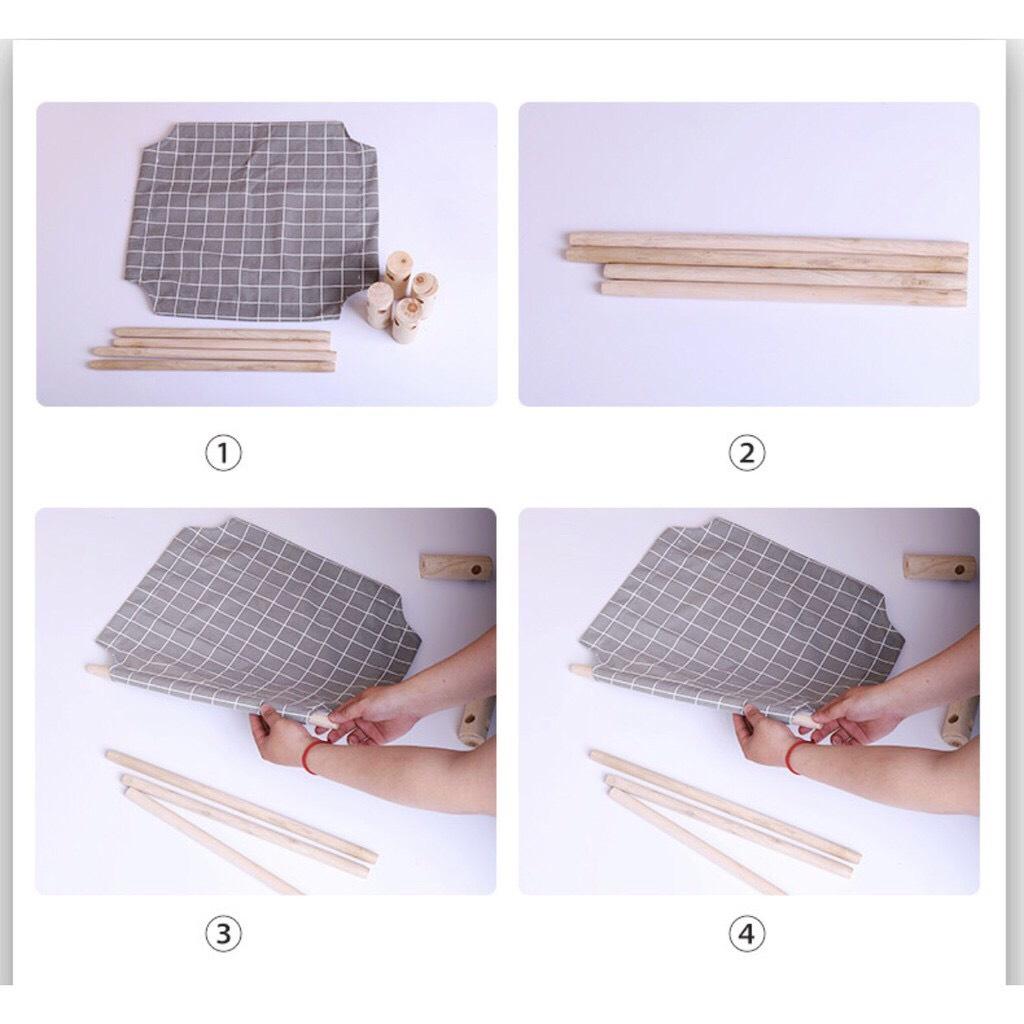 ①

②

③

④