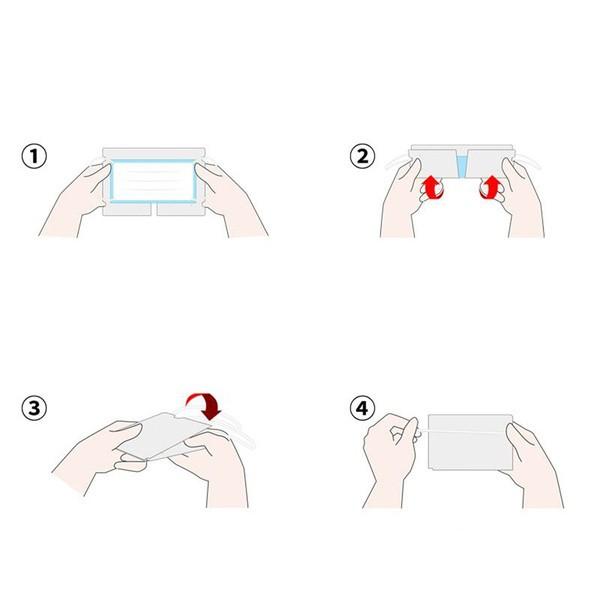 ①

②

③

④