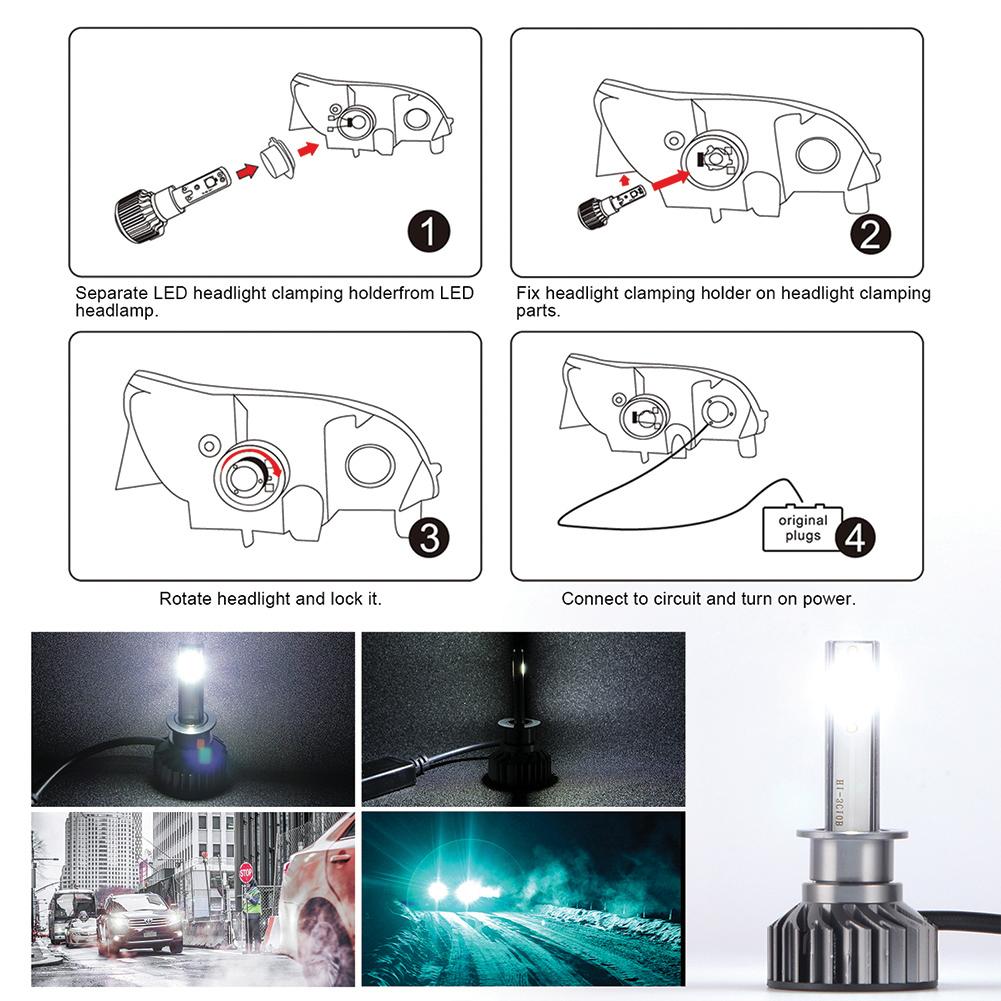 1

Separate LED headlight clamping holderfrom LED headlamp.

2

Fix headlight clamping holder on headlight clamping parts.

3

Rotate headlight and lock it.

original plugs

4

Connect to circuit and turn on power.

STOP

H1-3C10B