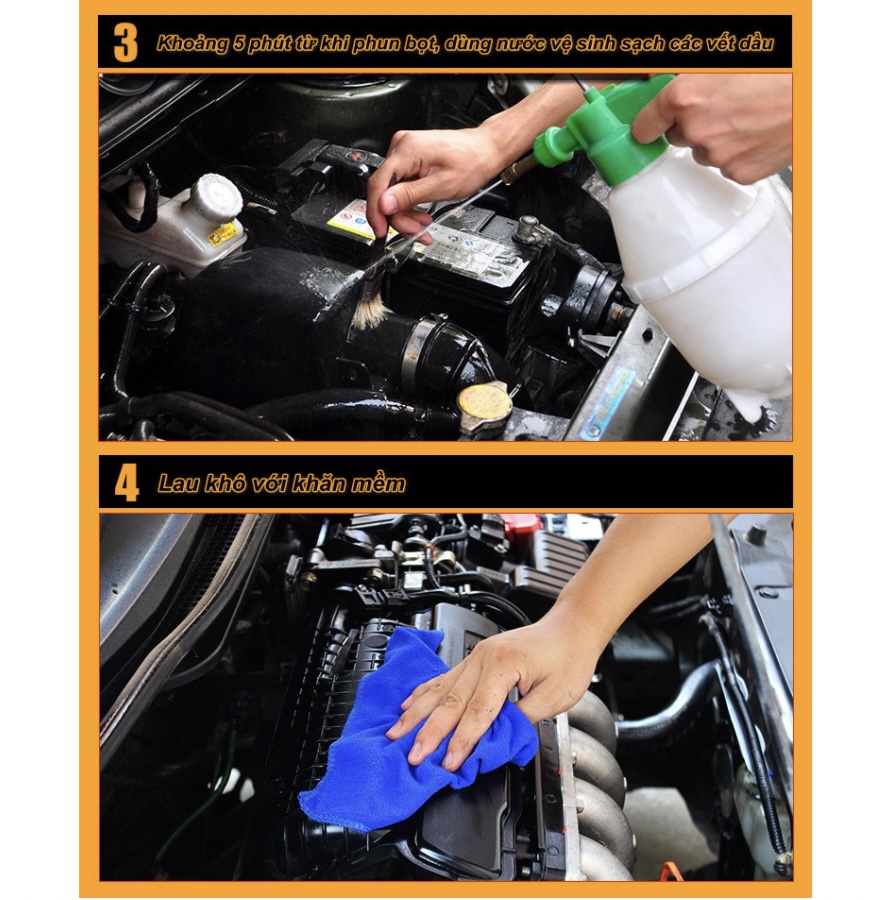 3 Khoảng 5 phút từ khi phun bọt, dùng nước vệ sinh sạch các vết dầu

4 Lau khô với khăn mềm