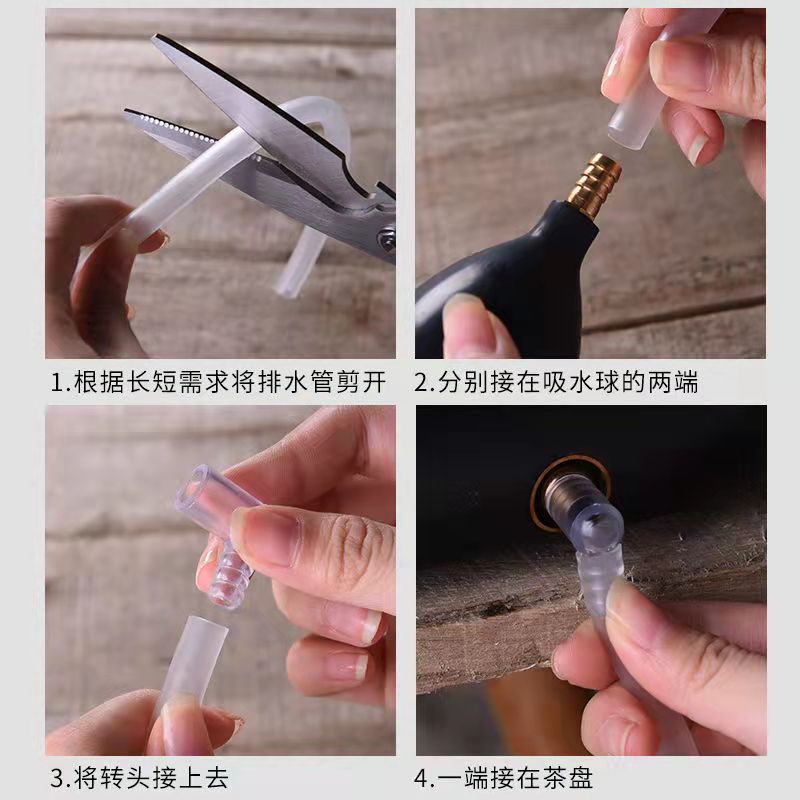 1.根据长短需求将排水管剪开

2.分别接在吸水球的两端

3.将转头接上去

4.一端接在茶盘