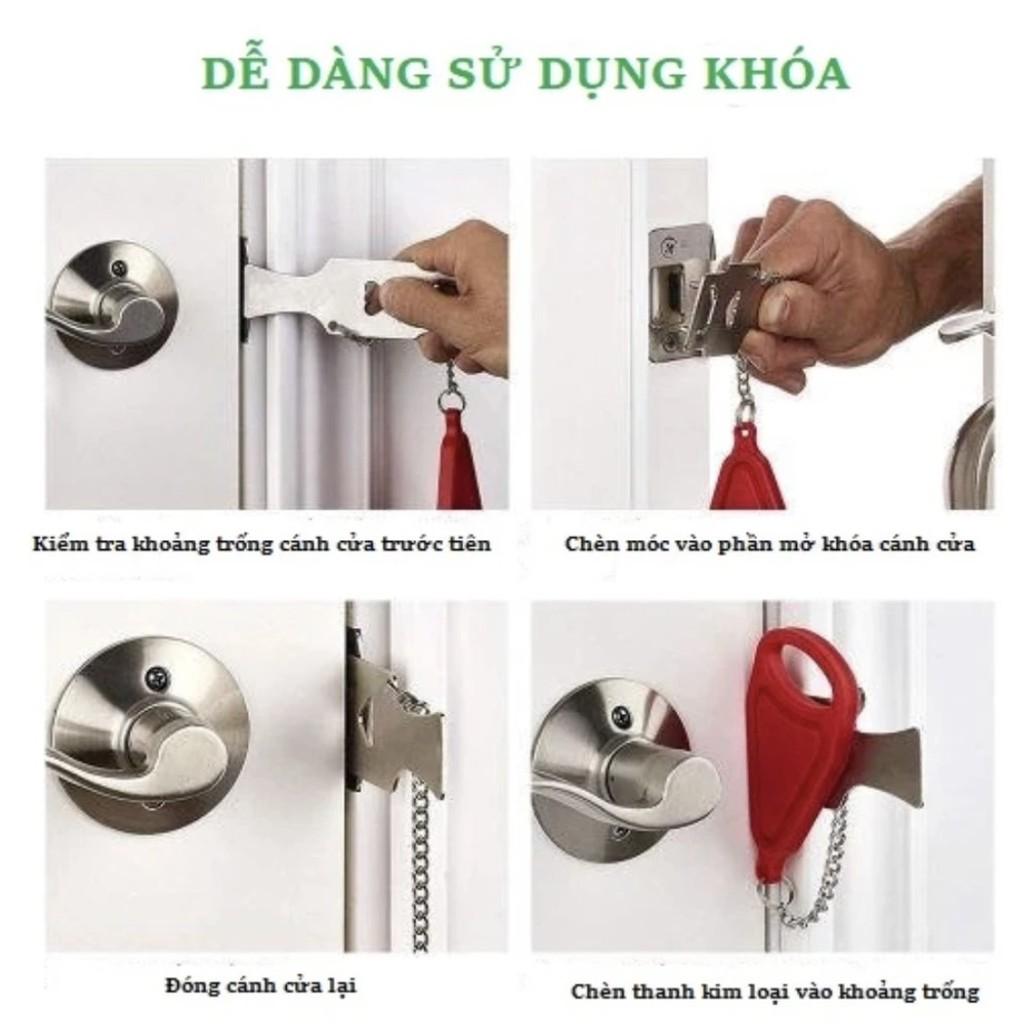 DỄ DÀNG SỬ DỤNG KHÓA

Kiểm tra khoảng trống cánh cửa trước tiên

Chèn móc vào phần mở khóa cánh cửa

Đóng cánh cửa lại

Chèn thanh kim loại vào khoảng trống