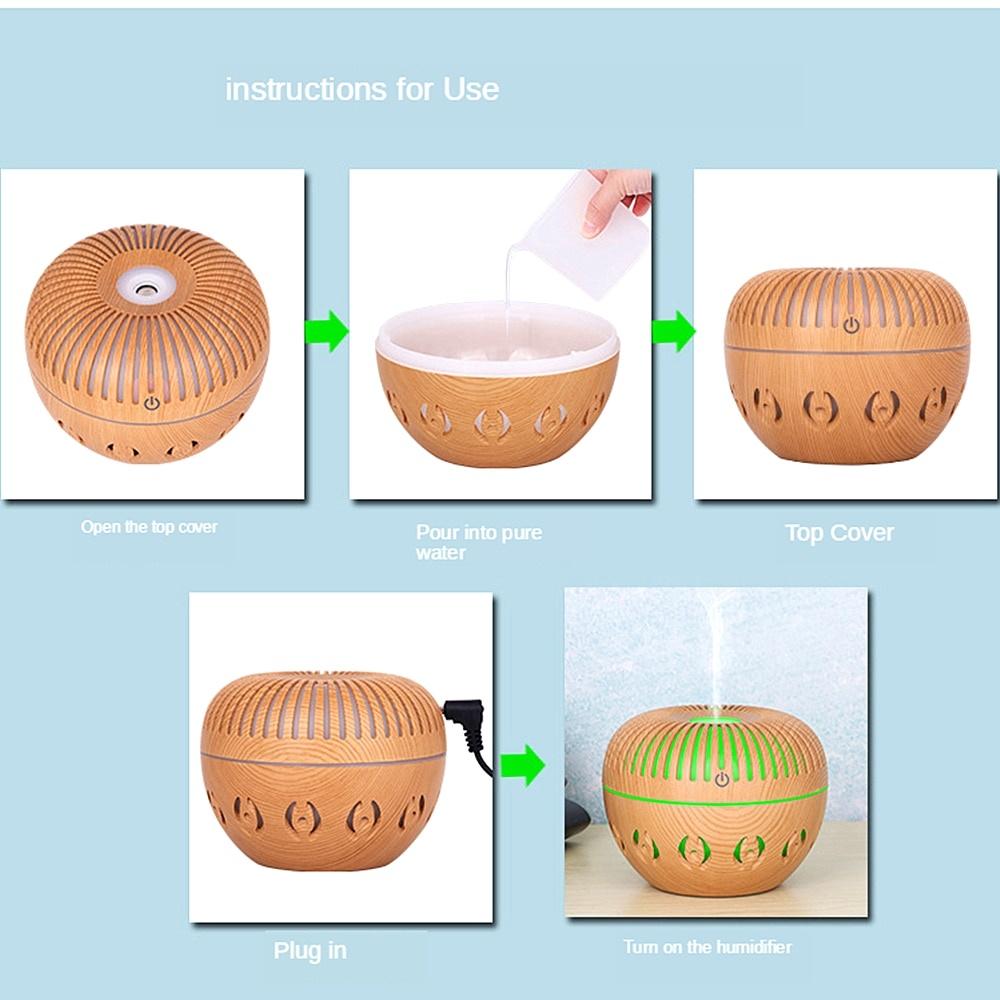 instructions for Use

Open the top cover

Pour into pure water

Top Cover

Plug in

Turn on the humidifier