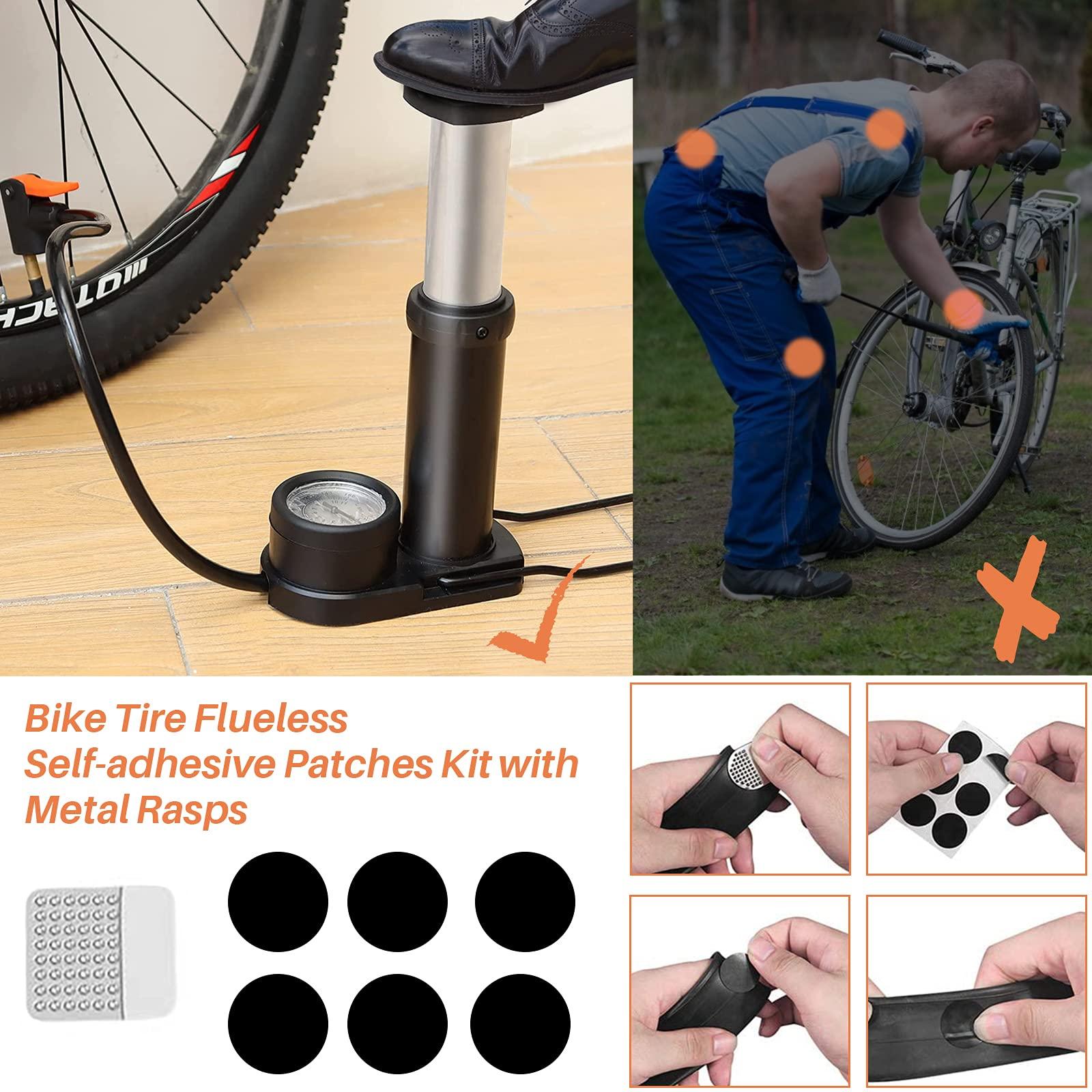 MOTACH

Bike Tire Flueless Self-adhesive Patches Kit with Metal Rasps