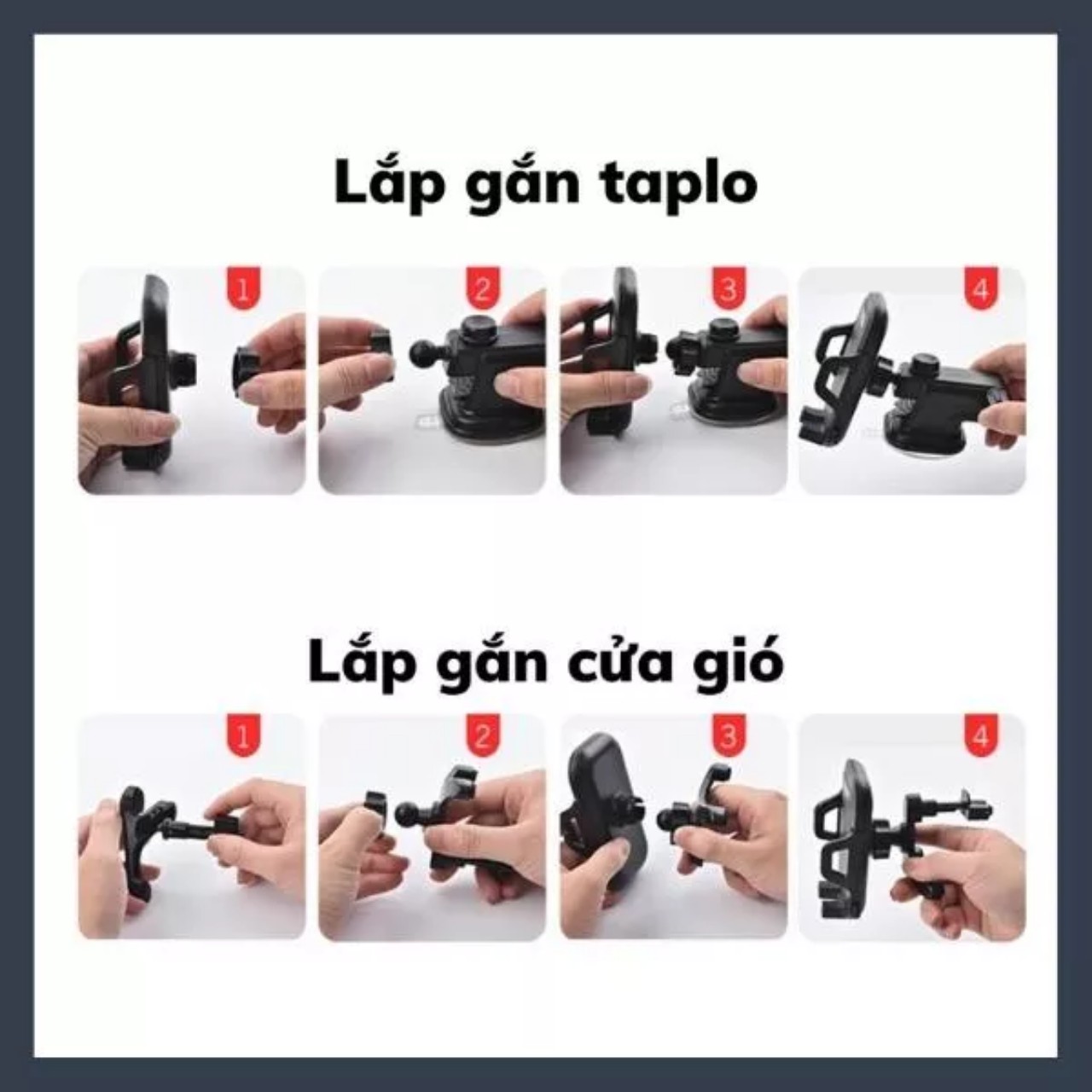 Lắp gắn taplo

1

2

3

4

Lắp gắn cửa gió

1

2

3

4