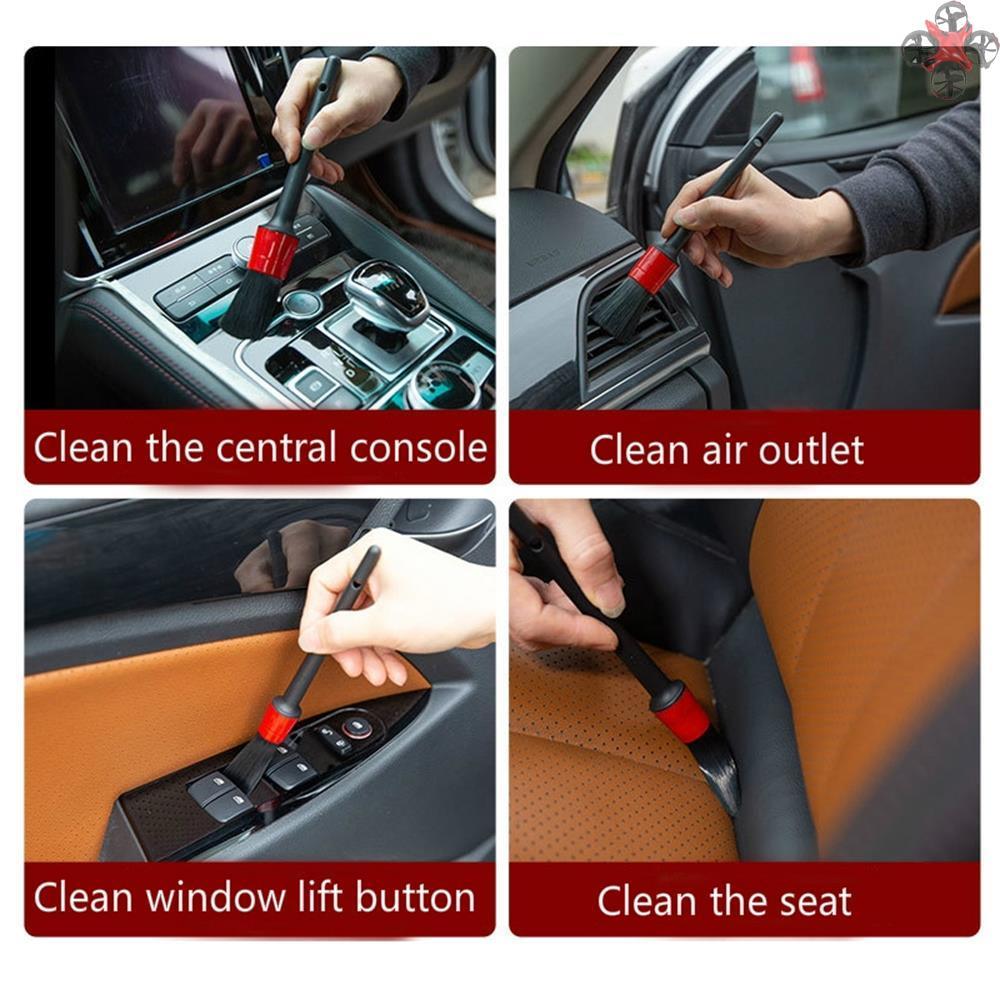 Clean the central console

Clean air outlet

Clean window lift button

Clean the seat