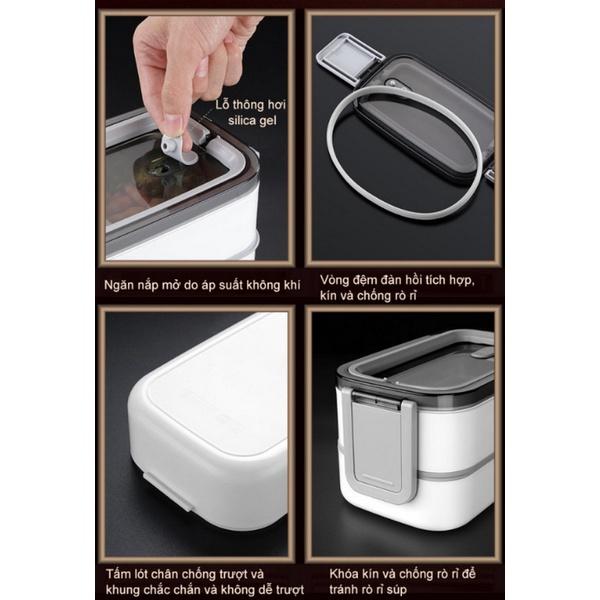 Lỗ thông hơi silica gel

Ngăn nắp mở do áp suất không khí

Vòng đệm đàn hồi tích hợp, kín và chống rò rỉ

Tấm lót chân chống trượt và khung chắc chắn và không dễ trượt

Khóa kín và chống rò rỉ để tránh rò rỉ súp