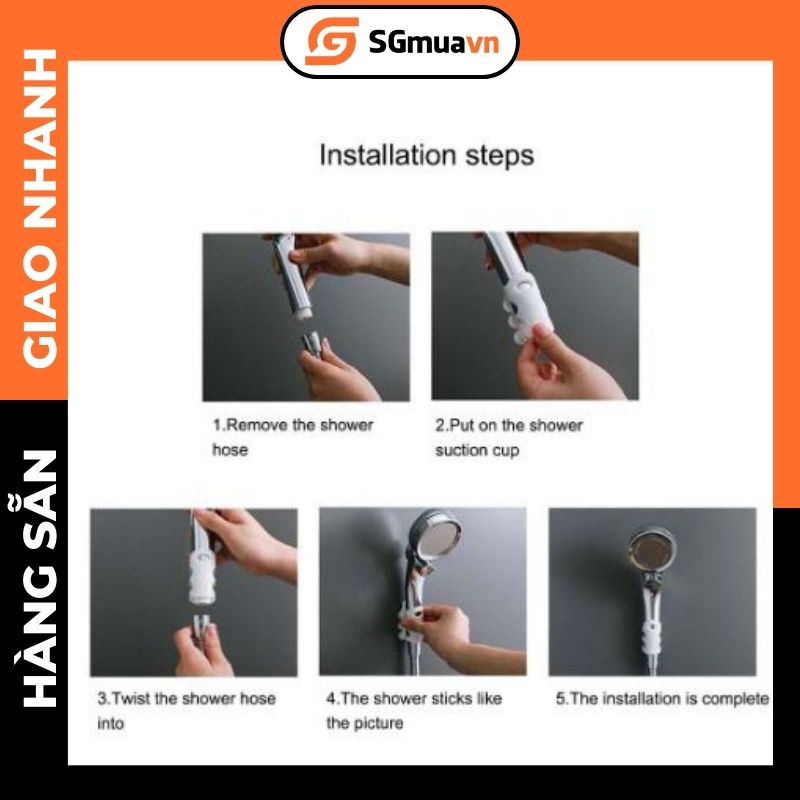 SGmuavn

GIAO NHANH

HÀNG SẴN

Installation steps

1.Remove the shower hose

2.Put on the shower suction cup

3.Twist the shower hose into

4.The shower sticks like the picture

5.The installation is complete