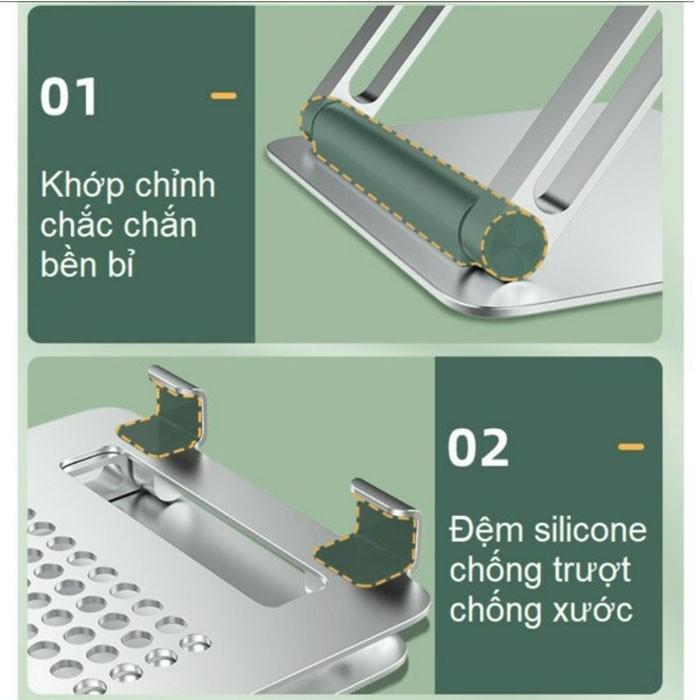 01

Khớp chỉnh chắc chắn bền bỉ

02

Đệm silicone chống trượt chống xước