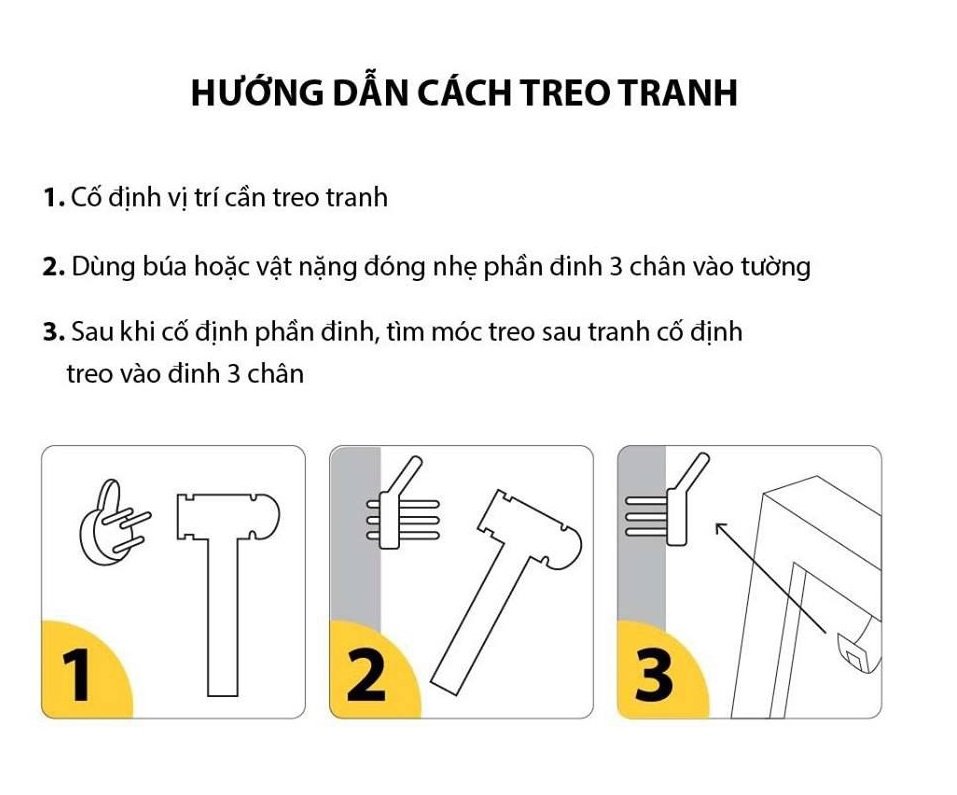 HƯỚNG DẪN CÁCH TREO TRANH

1. Cố định vị trí cần treo tranh

2. Dùng búa hoặc vật nặng đóng nhẹ phần đinh 3 chân vào tường

3. Sau khi cố định phần đinh, tìm móc treo sau tranh cố định treo vào đinh 3 chân

1

2

3