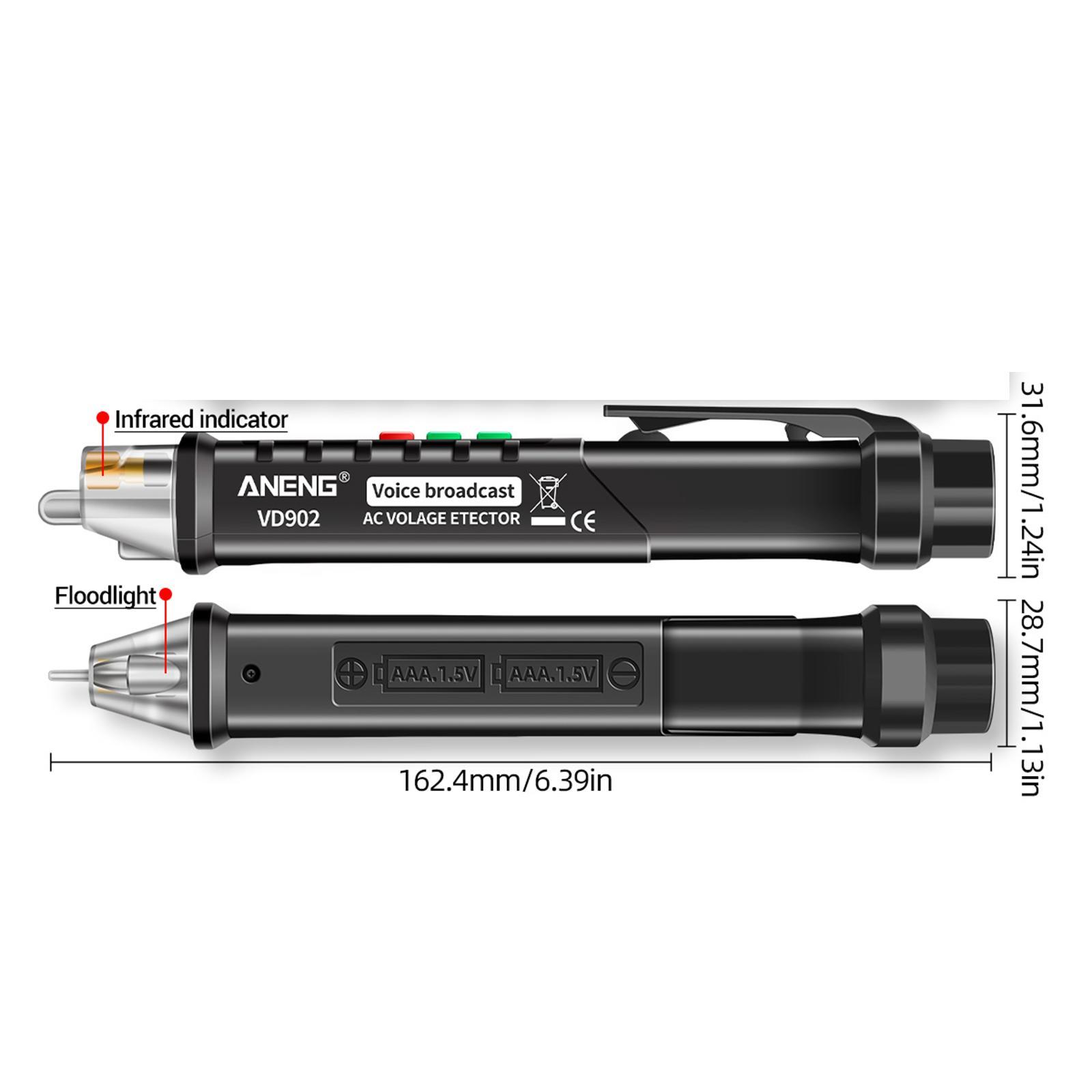 Infrared indicator

ANENG®
VD902
Voice broadcast
AC VOLAGE ETECTOR
CE

31.6mm/1.24in

Floodlight

AAA.1.5V
AAA.1.5V

28.7mm/1.13in

162.4mm/6.39in