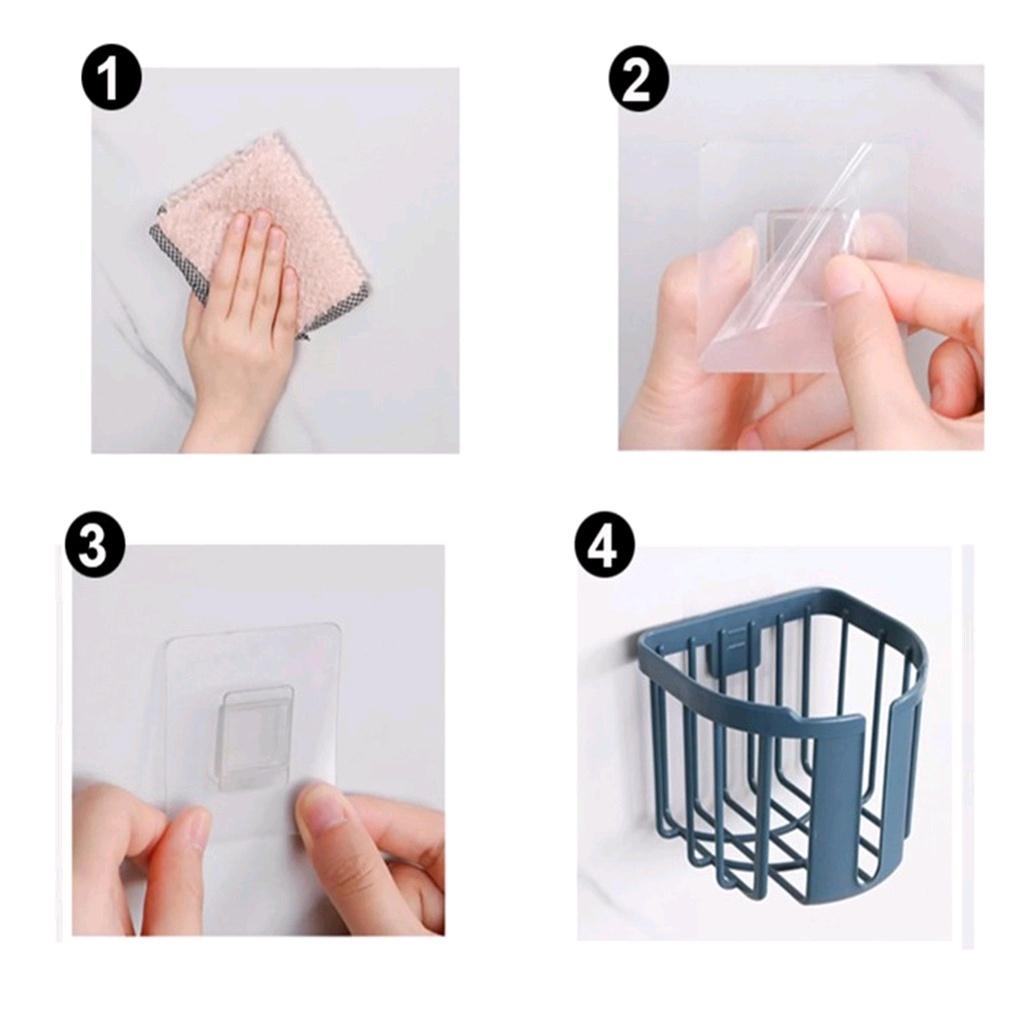 1

2

3

4