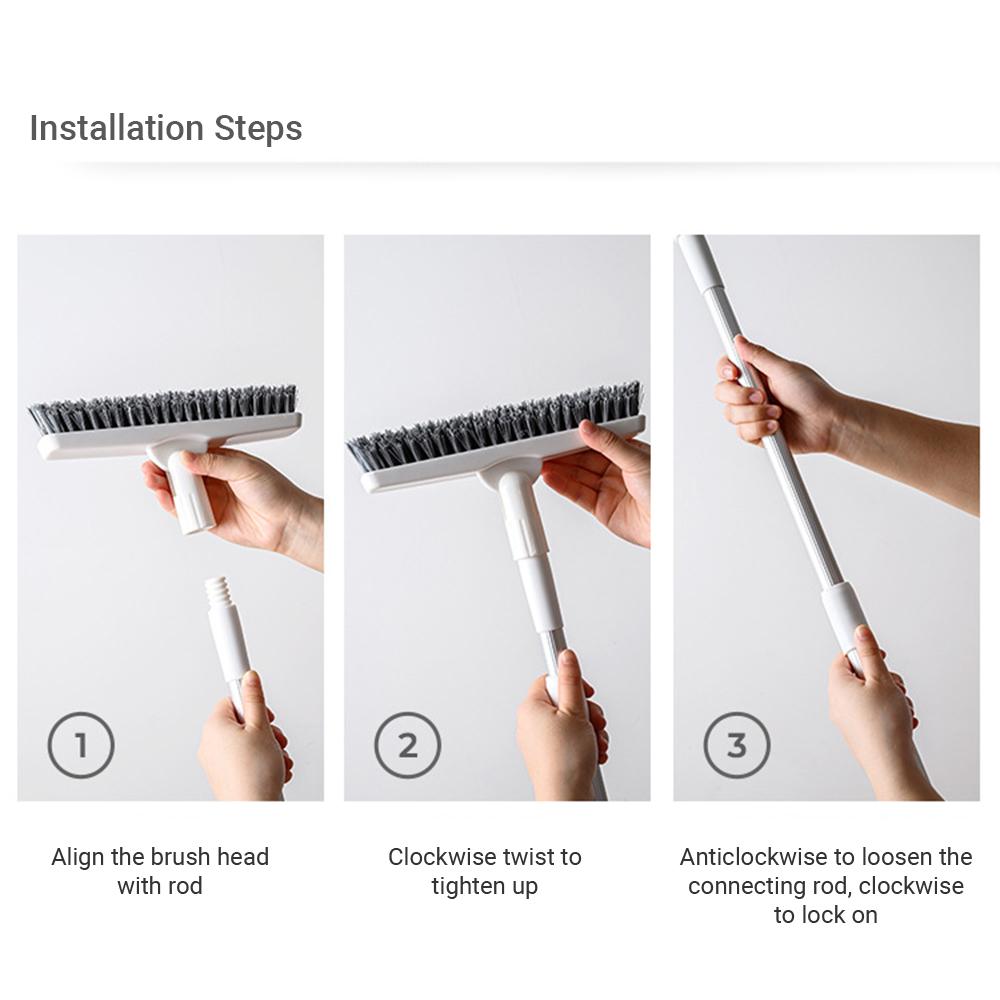 Installation Steps

1

Align the brush head with rod

2

Clockwise twist to tighten up

3

Anticlockwise to loosen the connecting rod, clockwise to lock on