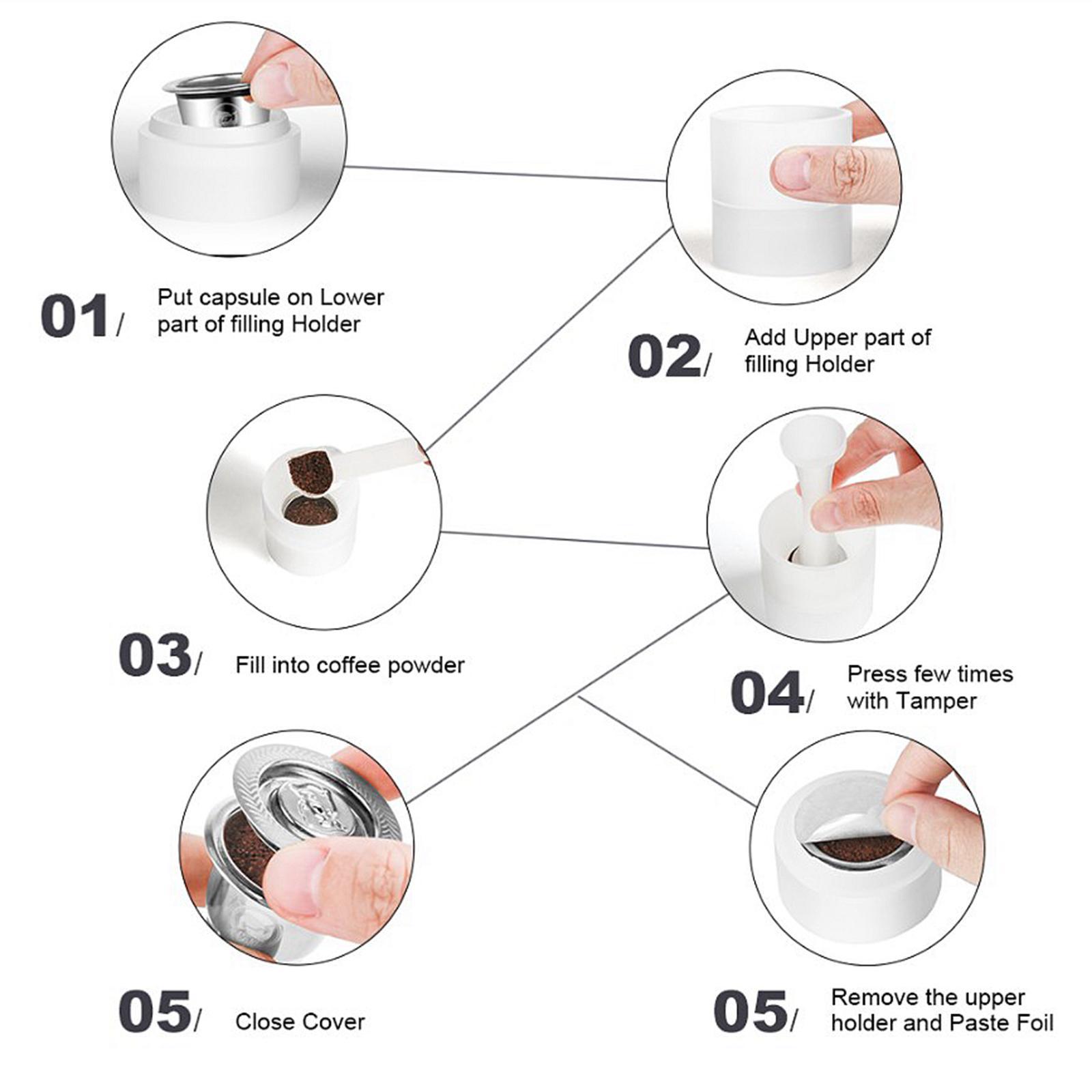 01/ Put capsule on Lower part of filling Holder

02/ Add Upper part of filling Holder

03/ Fill into coffee powder

04/ Press few times with Tamper

05/ Close Cover

05/ Remove the upper holder and Paste Foil