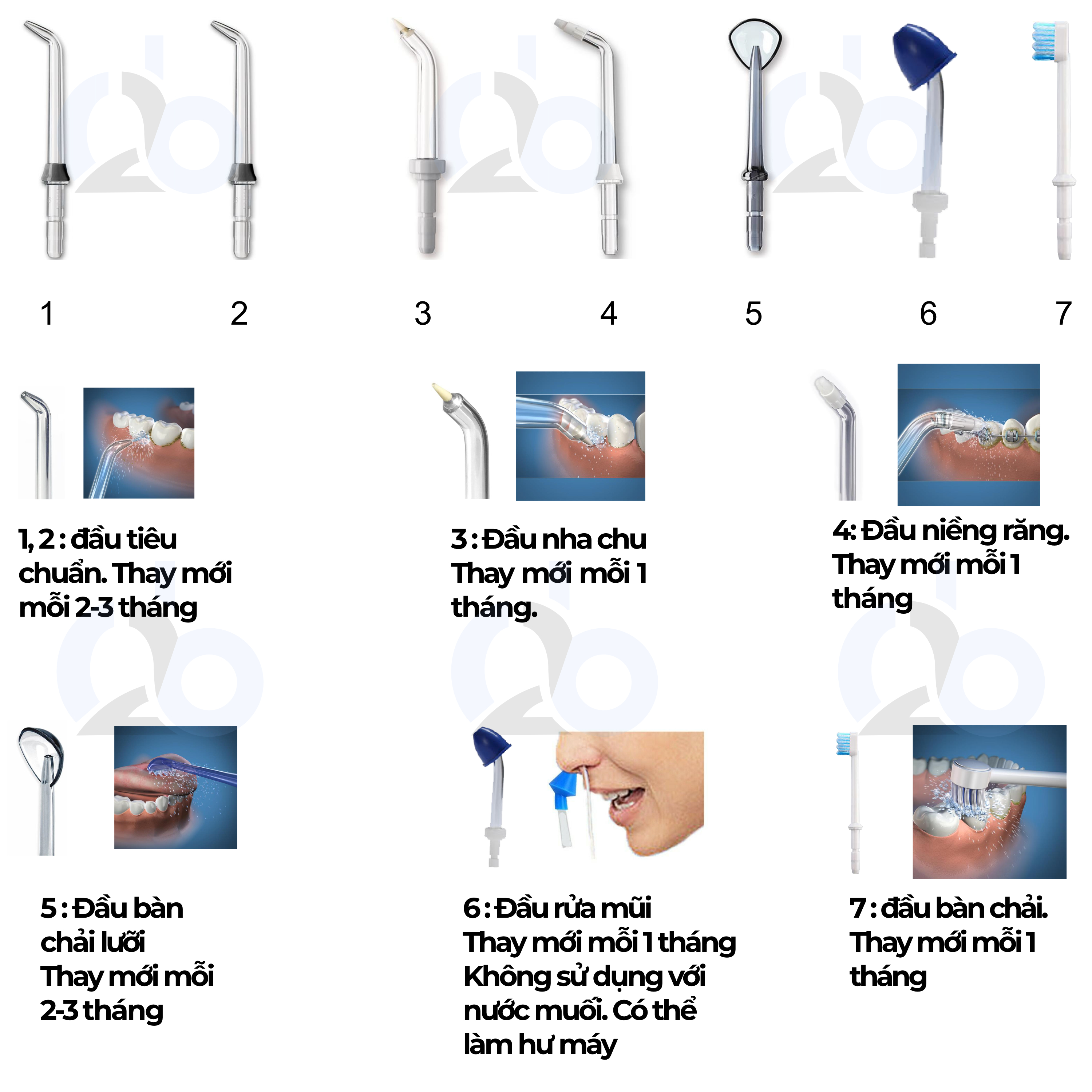 1 2 3 4 5 6 7

1, 2 : đầu tiêu chuẩn. Thay mới mỗi 2-3 tháng

3 : Đầu nha chu Thay mới mỗi 1 tháng.

4: Đầu niềng răng. Thay mới mỗi 1 tháng

5 : Đầu bàn chải lưỡi Thay mới mỗi 2-3 tháng

6 : Đầu rửa mũi Thay mới mỗi 1 tháng Không sử dụng với nước muối. Có thể làm hư máy

7 : đầu bàn chải. Thay mới mỗi 1 tháng