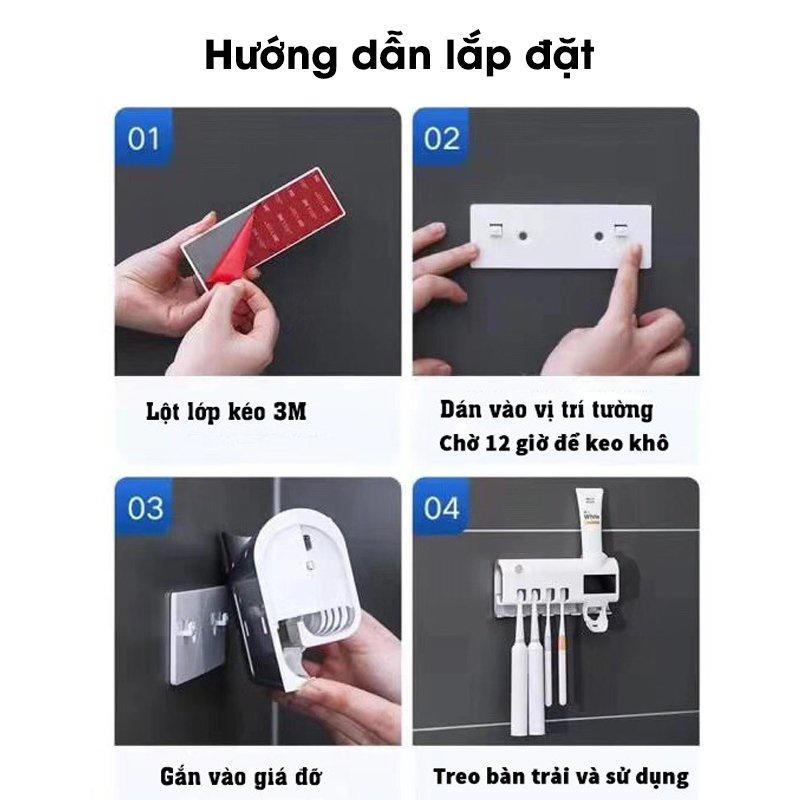 Hướng dẫn lắp đặt

01

Lột lớp kéo 3M

02

Dán vào vị trí tường
Chờ 12 giờ để keo khô

03

Gắn vào giá đỡ

04

White

Treo bàn trải và sử dụng